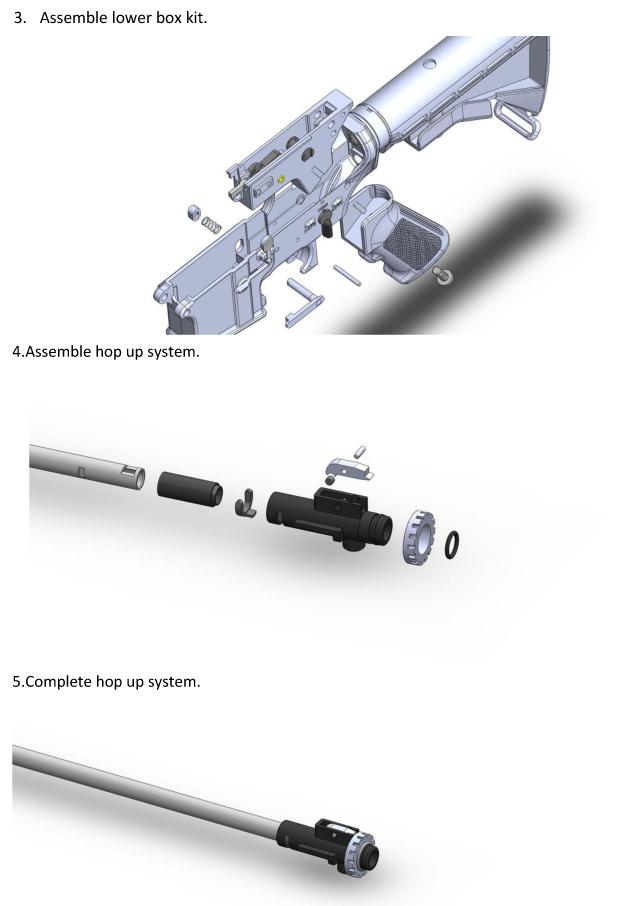 3. Assemble lower box kit.

4.Assemble hop up system.

5.Complete hop up system.