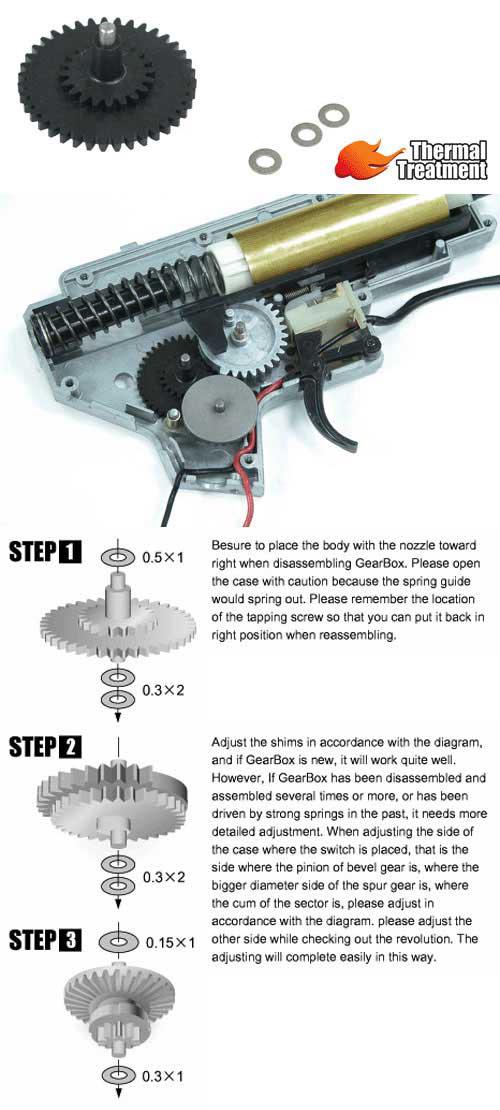 Thermal Treatment

STEP 1

0.5×1

0.3×2

Besure to place the body with the nozzle toward right when disassembling GearBox. Please open the case with caution because the spring guide would spring out. Please remember the location of the tapping screw so that you can put it back in right position when reassembling.

STEP 2

0.3×2

Adjust the shims in accordance with the diagram, and if GearBox is new, it will work quite well. However, If GearBox has been disassembled and assembled several times or more, or has been driven by strong springs in the past, it needs more detailed adjustment. When adjusting the side of the case where the switch is placed, that is the side where the pinion of bevel gear is, where the bigger diameter side of the spur gear is, where the cum of the sector is, please adjust in accordance with the diagram. please adjust the other side while checking out the revolution. The adjusting will complete easily in this way.

STEP 3

0.15×1

0.3×1