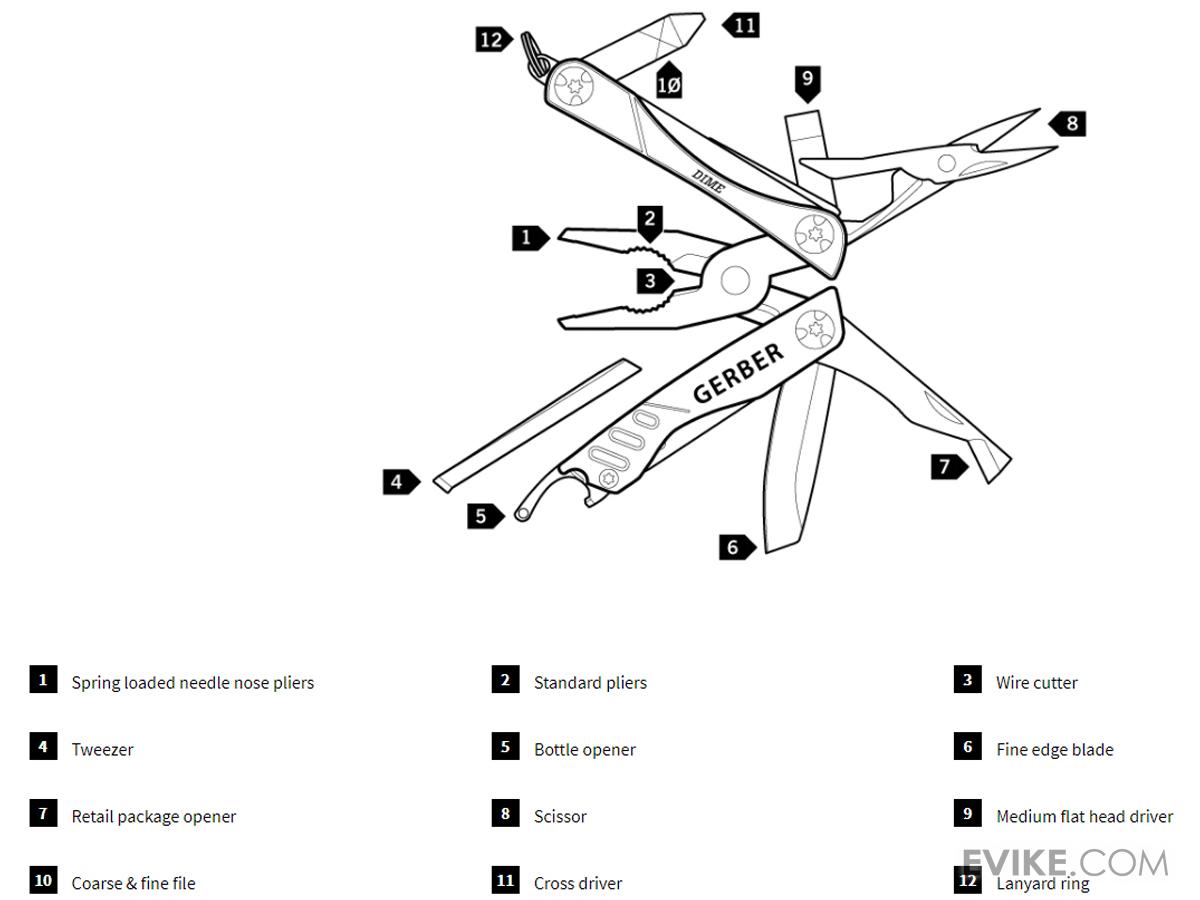 12
11
10
9
8
DIME
1
2
3
GERBER
4
5
6
7

1 Spring loaded needle nose pliers
2 Standard pliers
3 Wire cutter
4 Tweezer
5 Bottle opener
6 Fine edge blade
7 Retail package opener
8 Scissor
9 Medium flat head driver
10 Coarse & fine file
11 Cross driver
12 Lanyard ring

EVIKE.COM