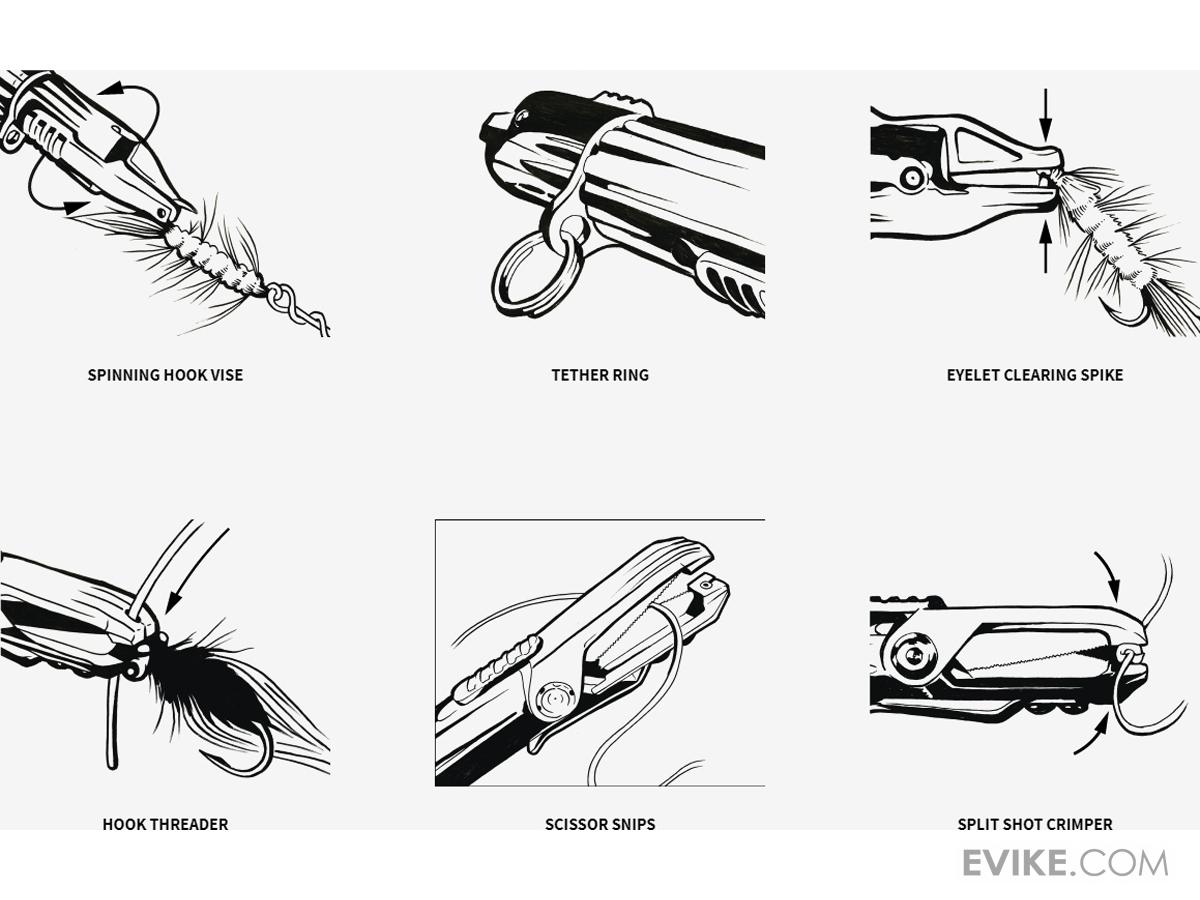 SPINNING HOOK VISE

TETHER RING

EYELET CLEARING SPIKE

HOOK THREADER

SCISSOR SNIPS

SPLIT SHOT CRIMPER

EVIKE.COM