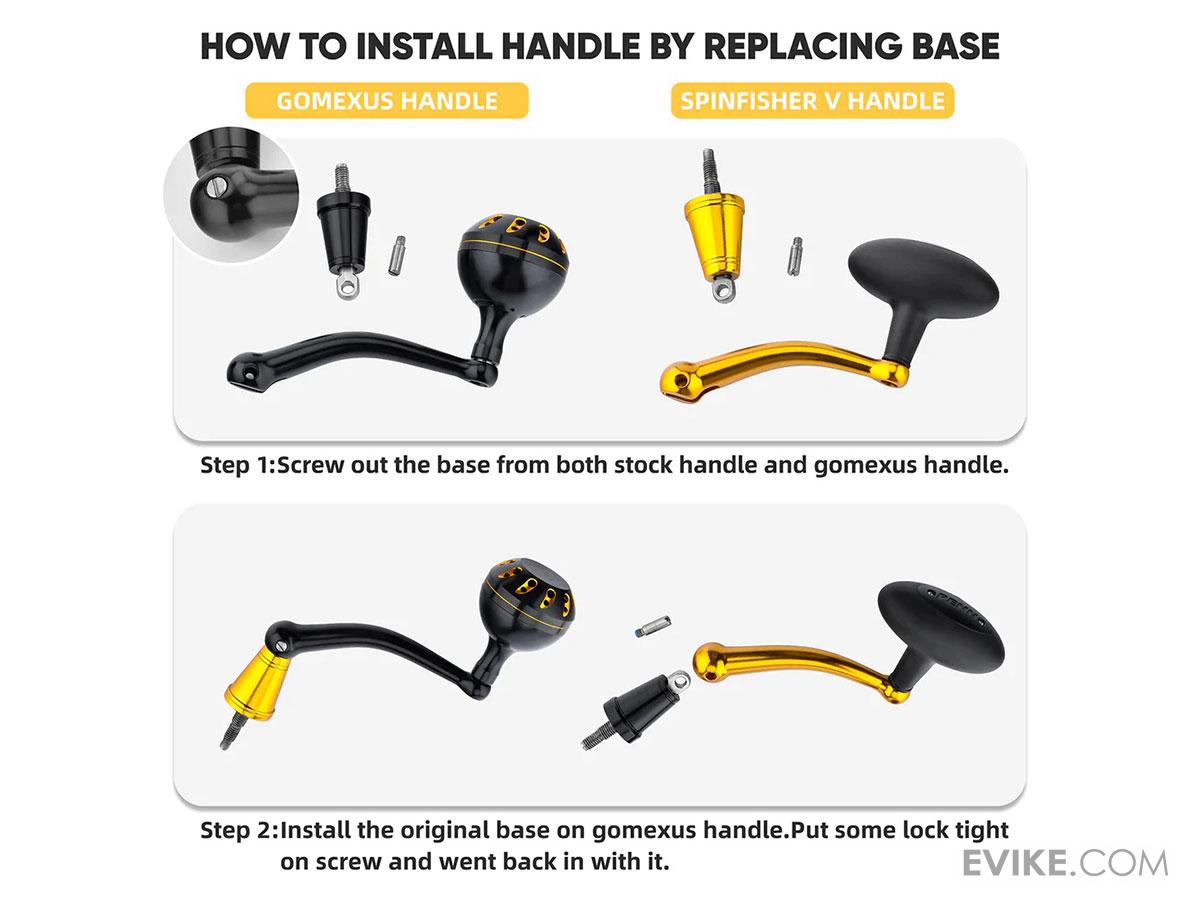 HOW TO INSTALL HANDLE BY REPLACING BASE

GOMEXUS HANDLE

SPINFISHER V HANDLE

Step 1:Screw out the base from both stock handle and gomexus handle.

PENN

Step 2:Install the original base on gomexus handle.Put some lock tight on screw and went back in with it.

EVIKE.COM