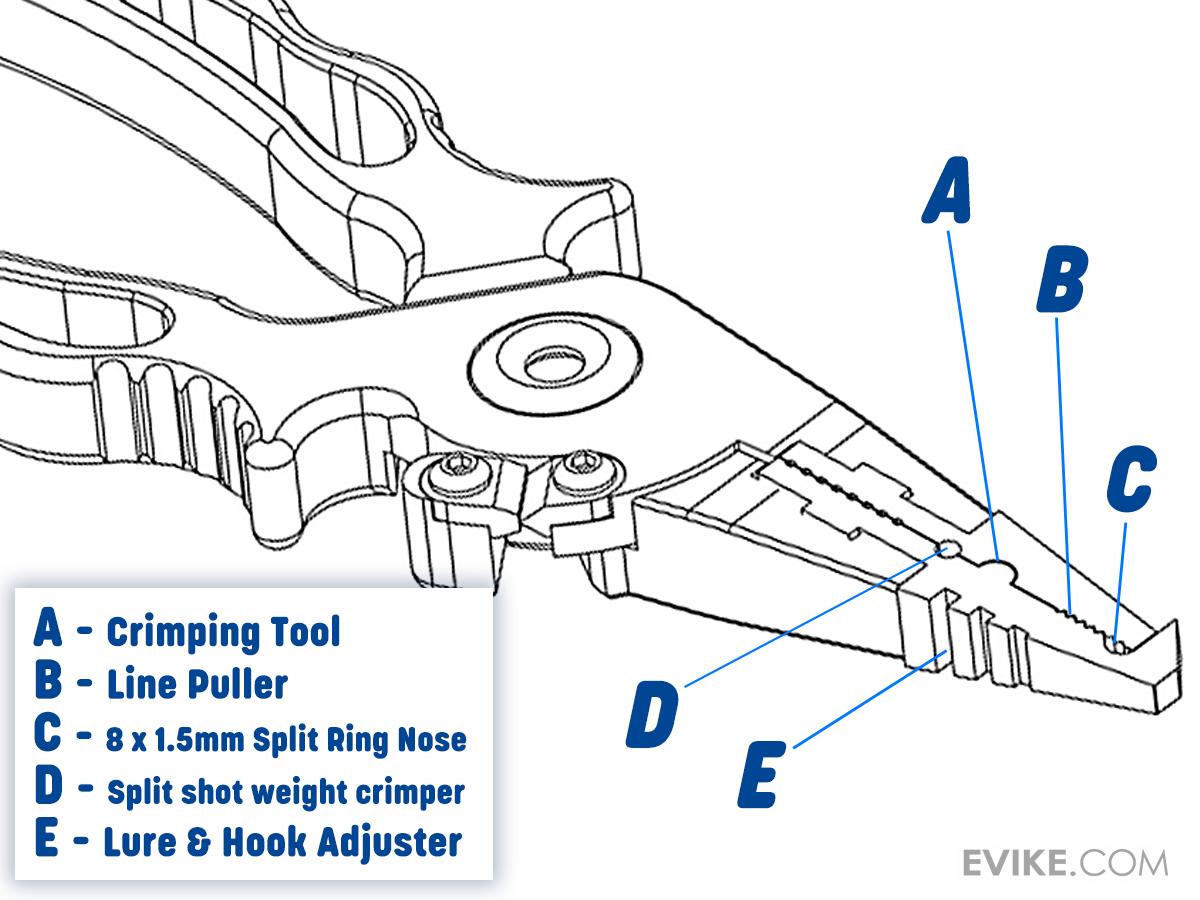 A
B
C
D
E

A - Crimping Tool
B - Line Puller
C - 8 x 1.5mm Split Ring Nose
D - Split shot weight crimper
E - Lure & Hook Adjuster

EVIKE.COM