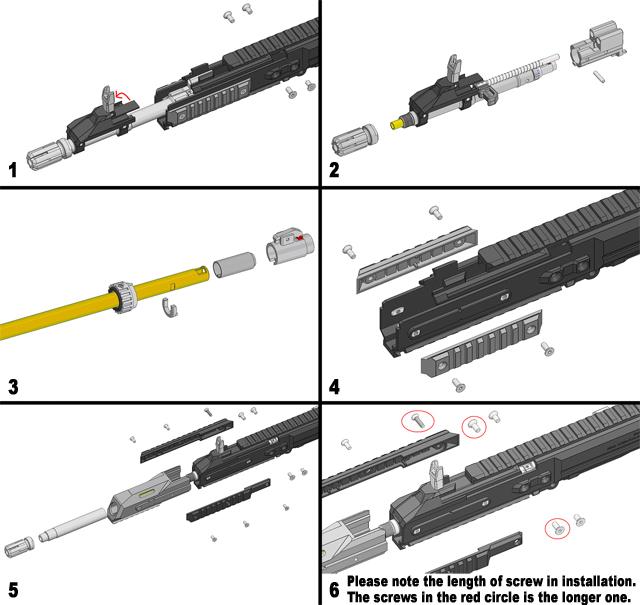 1

2

3

4

5

6 Please note the length of screw in installation. The screws in the red circle is the longer one.