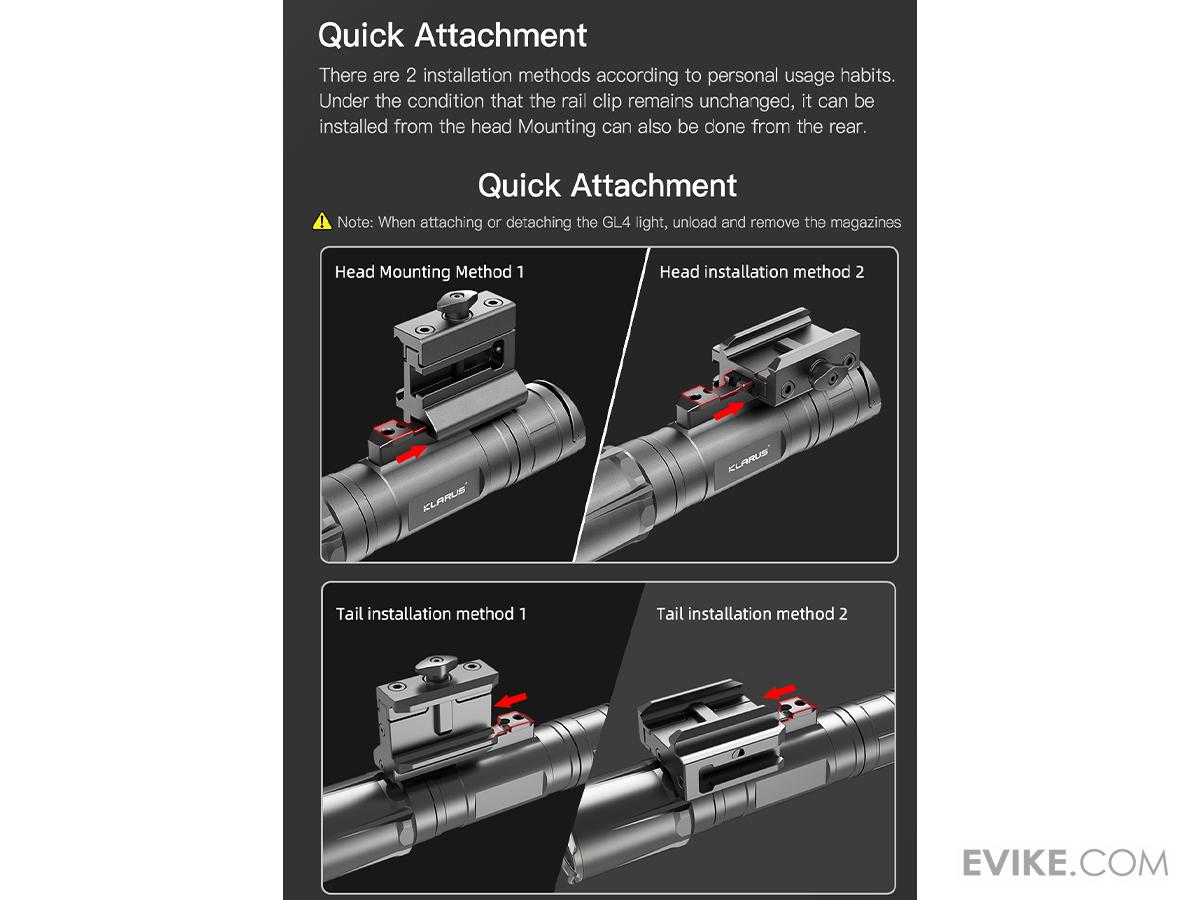 Quick Attachment

There are 2 installation methods according to personal usage habits. Under the condition that the rail clip remains unchanged, it can be installed from the head Mounting can also be done from the rear.

Quick Attachment

Note: When attaching or detaching the GL4 light, unload and remove the magazines

Head Mounting Method 1

KLARUS

Head installation method 2

KLARUS

Tail installation method 1

Tail installation method 2

EVIKE.COM