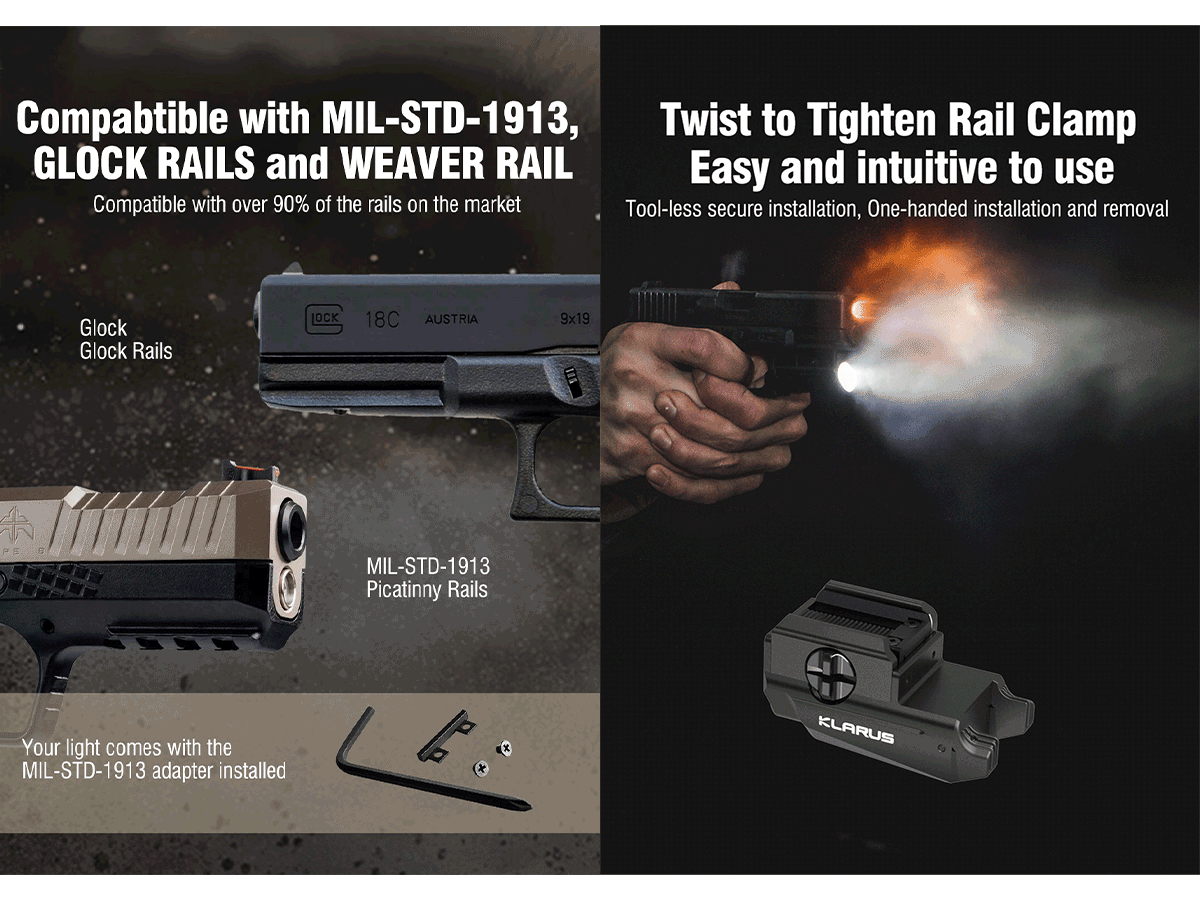 Compabtible with MIL-STD-1913, GLOCK RAILS and WEAVER RAIL

Compatible with over 90% of the rails on the market

Glock
Glock Rails

GLOCK 18C AUSTRIA 9x19

MIL-STD-1913
Picatinny Rails

Your light comes with the MIL-STD-1913 adapter installed

Twist to Tighten Rail Clamp
Easy and intuitive to use

Tool-less secure installation, One-handed installation and removal

KLARUS