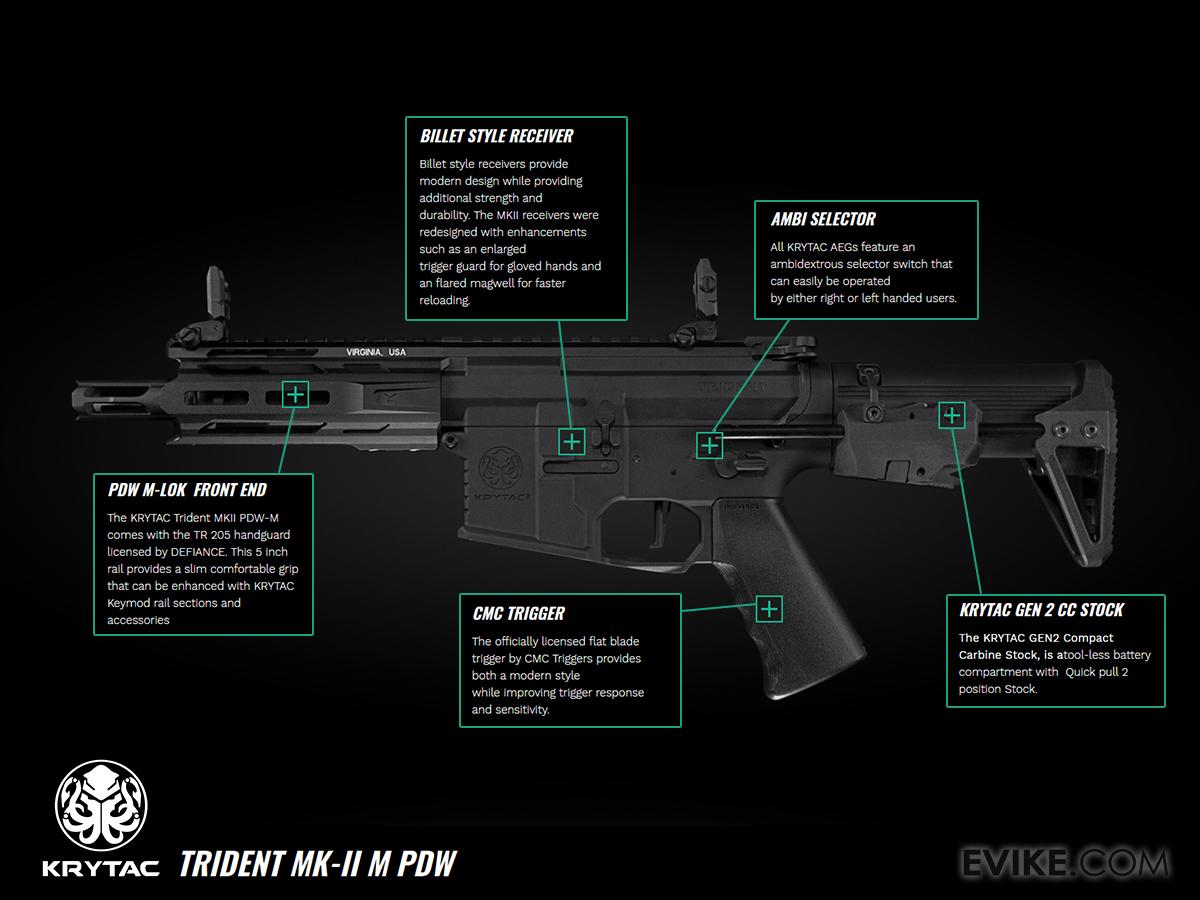 BILLET STYLE RECEIVER

Billet style receivers provide modern design while providing additional strength and durability. The MKII receivers were redesigned with enhancements such as an enlarged trigger guard for gloved hands and an flared magwell for faster reloading.

AMBI SELECTOR

All KRYTAC AEGs feature an ambidextrous selector switch that can easily be operated by either right or left handed users.

VIRGINIA, USA

KRYTAC

PDW M-LOK FRONT END

The KRYTAC Trident MKII PDW-M comes with the TR 205 handguard licensed by DEFIANCE. This 5 inch rail provides a slim comfortable grip that can be enhanced with KRYTAC Keymod rail sections and accessories

CMC TRIGGER

The officially licensed flat blade trigger by CMC Triggers provides both a modern style while improving trigger response and sensitivity.

KRYTAC GEN 2 CC STOCK

The KRYTAC GEN2 Compact Carbine Stock, is atool-less battery compartment with Quick pull 2 position Stock.

KRYTAC

TRIDENT MK-II M PDW

EVIKE.COM