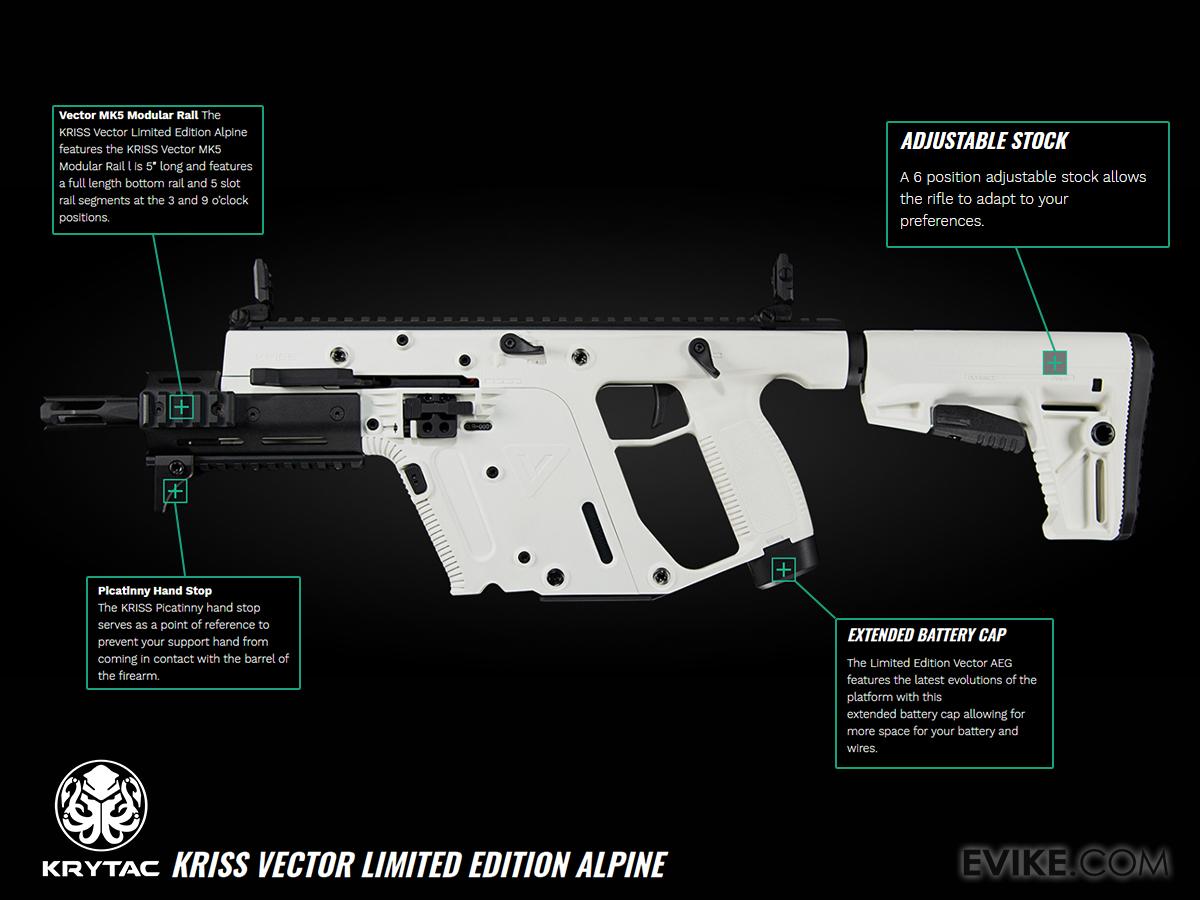 **Vector MK5 Modular Rail** The KRISS Vector Limited Edition Alpine features the KRISS Vector MK5 Modular Rail l is 5" long and features a full length bottom rail and 5 slot rail segments at the 3 and 9 o'clock positions.

ADJUSTABLE STOCK

A 6 position adjustable stock allows the rifle to adapt to your preferences.

**Picatinny Hand Stop**
The KRISS Picatinny hand stop serves as a point of reference to prevent your support hand from coming in contact with the barrel of the firearm.

EXTENDED BATTERY CAP

The Limited Edition Vector AEG features the latest evolutions of the platform with this
extended battery cap allowing for more space for your battery and wires.

KRYTAC KRISS VECTOR LIMITED EDITION ALPINE

EVIKE.COM