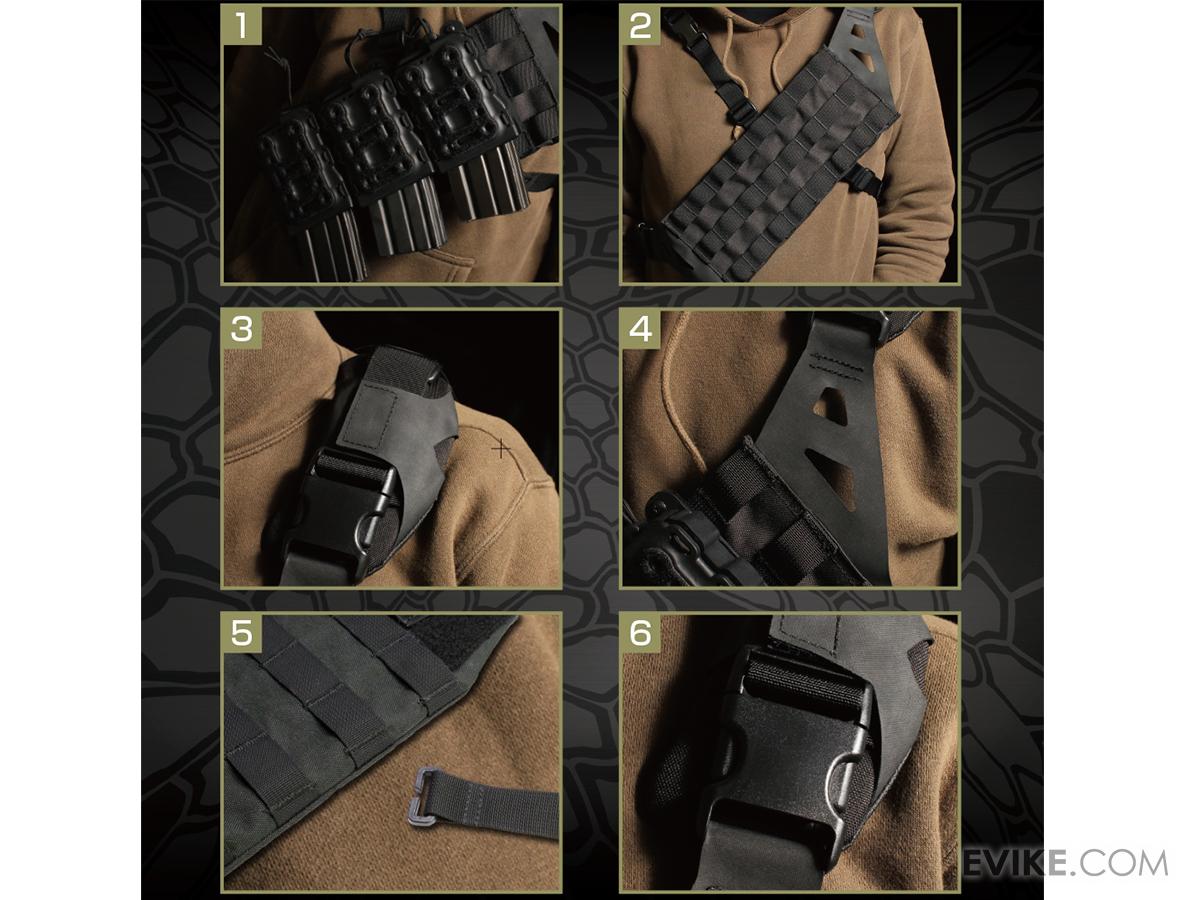 1
2
3
4
5
6
EVIKE.COM