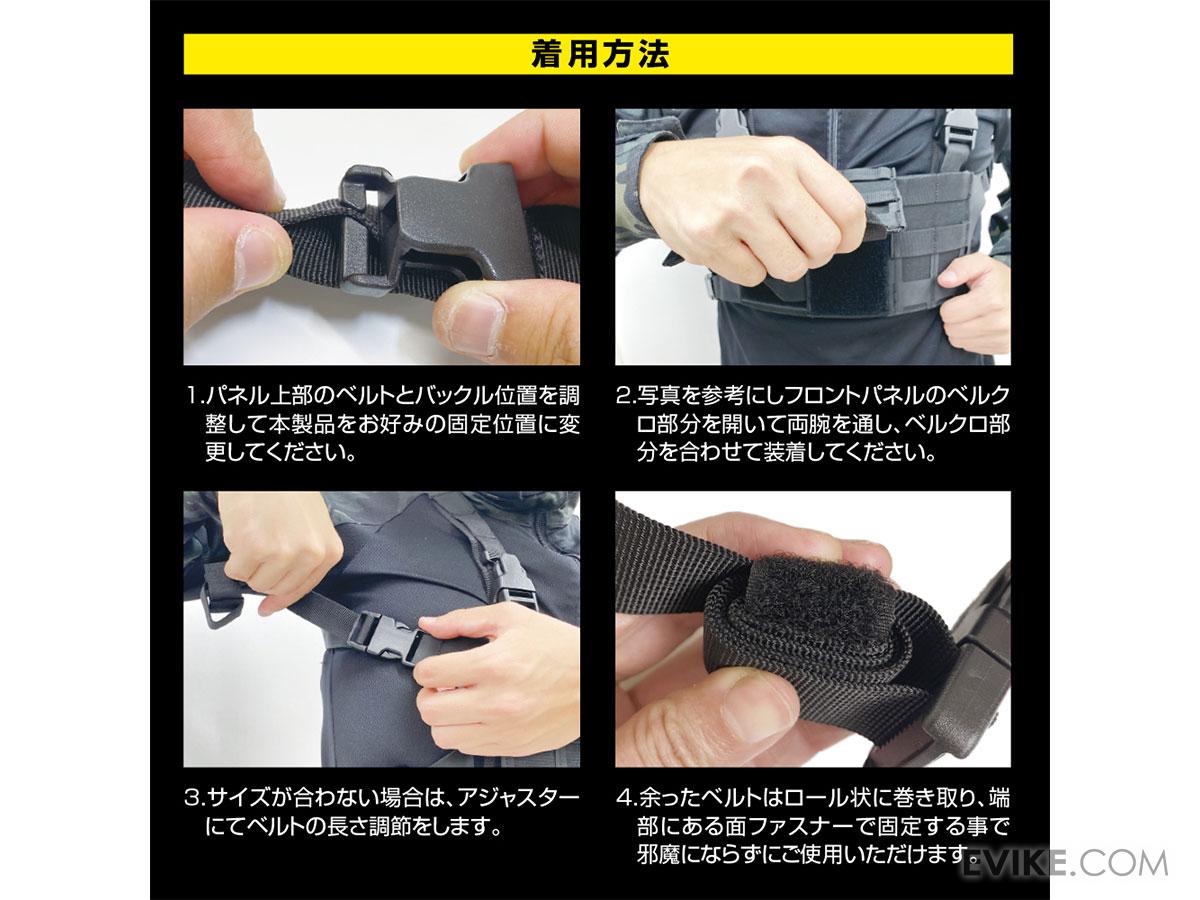 着用方法

1.パネル上部のベルトとバックル位置を調整して本製品をお好みの固定位置に変更してください。

2.写真を参考にしフロントパネルのベルクロ部分を開いて両腕を通し、ベルクロ部分を合わせて装着してください。

3.サイズが合わない場合は、アジャスターにてベルトの長さ調節をします。

4.余ったベルトはロール状に巻き取り、端部にある面ファスナーで固定する事で邪魔にならずにご使用いただけます。

EVIKE.COM