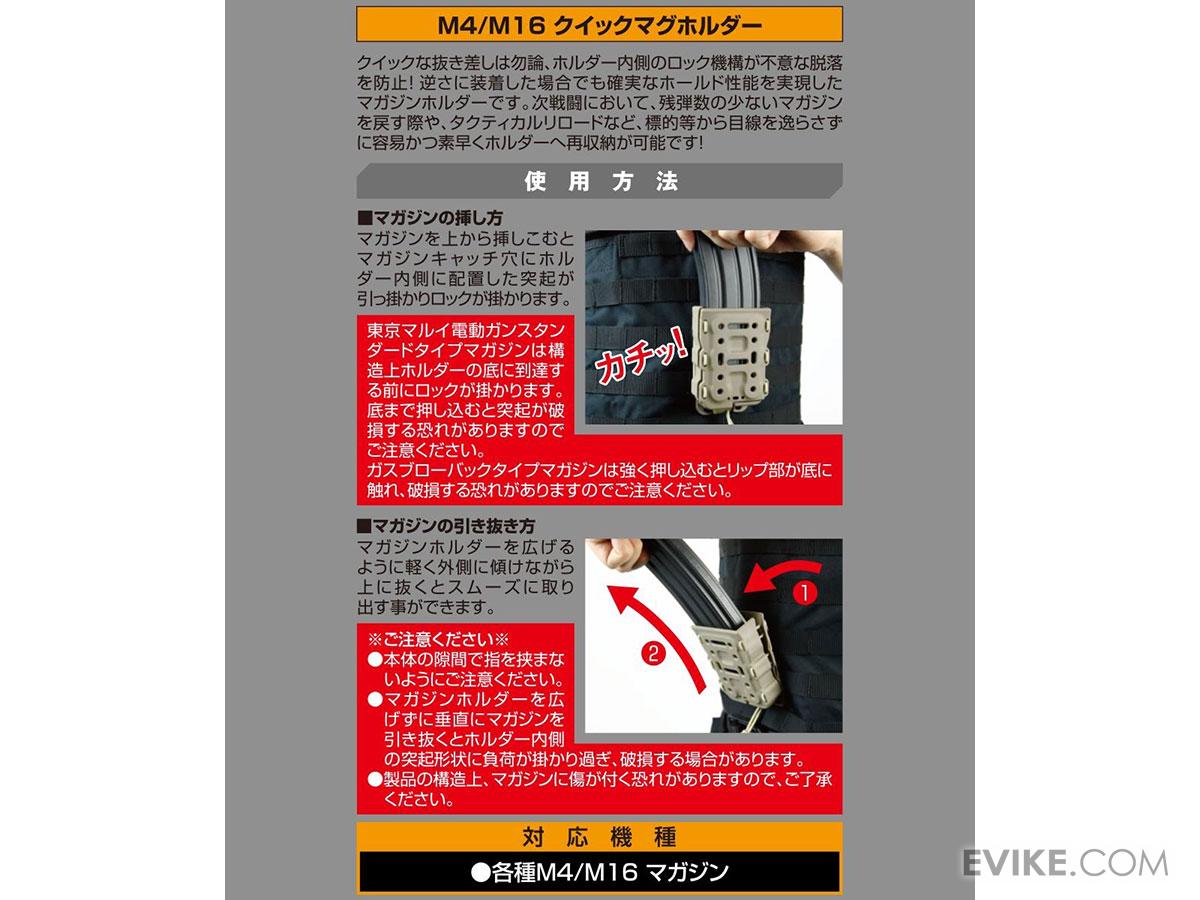 M4/M16 クイックマグホルダー

クイックな抜き差しは勿論、ホルダー内側のロック機構が不意な脱落を防止! 逆さに装着した場合でも確実なホールド性能を実現したマガジンホルダーです。次戦闘において、残弾数の少ないマガジンを戻す際や、タクティカルリロードなど、標的等から目線を逸らさずに容易かつ素早くホルダーへ再収納が可能です!

使用方法

■マガジンの挿し方
マガジンを上から挿しこむとマガジンキャッチ穴にホルダー内側に配置した突起が引っ掛かりロックが掛かります。

カチッ!

東京マルイ電動ガンスタンダードタイプマガジンは構造上ホルダーの底に到達する前にロックが掛かります。底まで押し込むと突起が破損する恐れがありますのでご注意ください。
ガスブローバックタイプマガジンは強く押し込むとリップ部が底に触れ、破損する恐れがありますのでご注意ください。

■マガジンの引き抜き方
マガジンホルダーを広げるように軽く外側に傾けながら上に抜くとスムーズに取り出す事ができます。

1
2

※ご注意ください※
●本体の隙間で指を挟まないようにご注意ください。
●マガジンホルダーを広げずに垂直にマガジンを引き抜くとホルダー内側の突起形状に負荷が掛かり過ぎ、破損する場合があります。
●製品の構造上、マガジンに傷が付く恐れがありますので、ご了承ください。

対応機種

●各種M4/M16 マガジン

EVIKE.COM