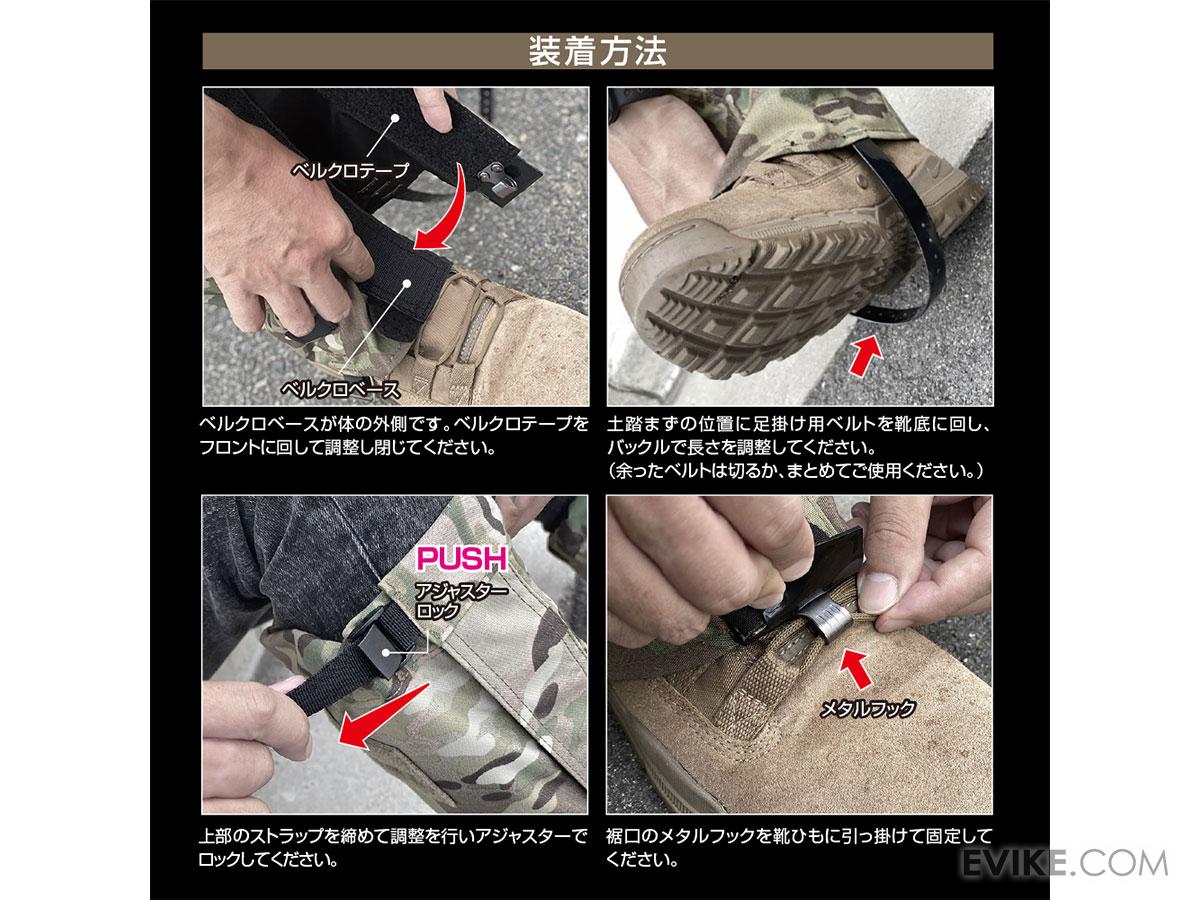 装着方法

ベルクロテープ

ベルクロベース

ベルクロベースが体の外側です。ベルクロテープをフロントに回して調整し閉じてください。

土踏まずの位置に足掛け用ベルトを靴底に回し、バックルで長さを調整してください。
（余ったベルトは切るか、まとめてご使用ください。）

PUSH

アジャスターロック

上部のストラップを締めて調整を行いアジャスターでロックしてください。

メタルフック

裾口のメタルフックを靴ひもに引っ掛けて固定してください。

EVIKE.COM