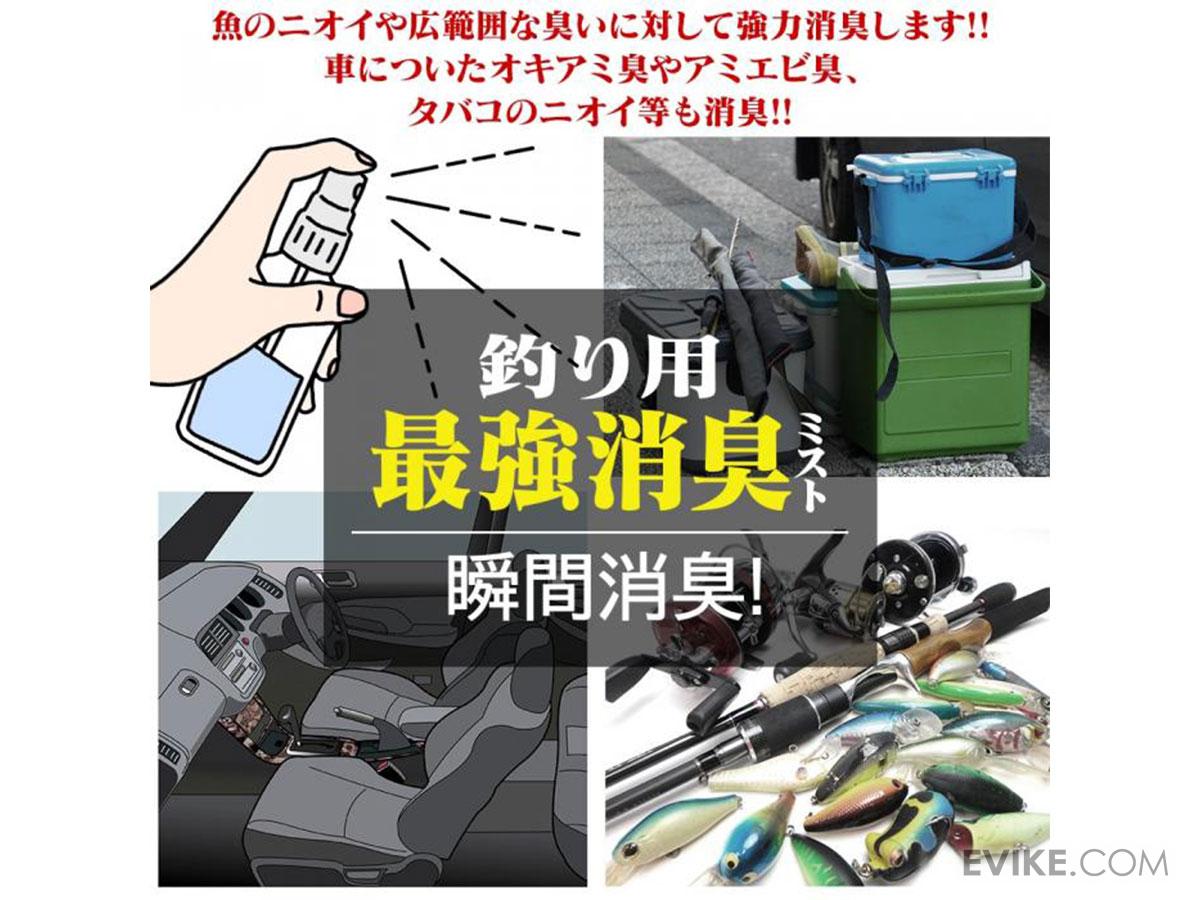 魚のニオイや広範囲な臭いに対して強力消臭します!!
車についたオキアミ臭やアミエビ臭、
タバコのニオイ等も消臭!!

釣り用
最強消臭ミスト

瞬間消臭!

EVIKE.COM