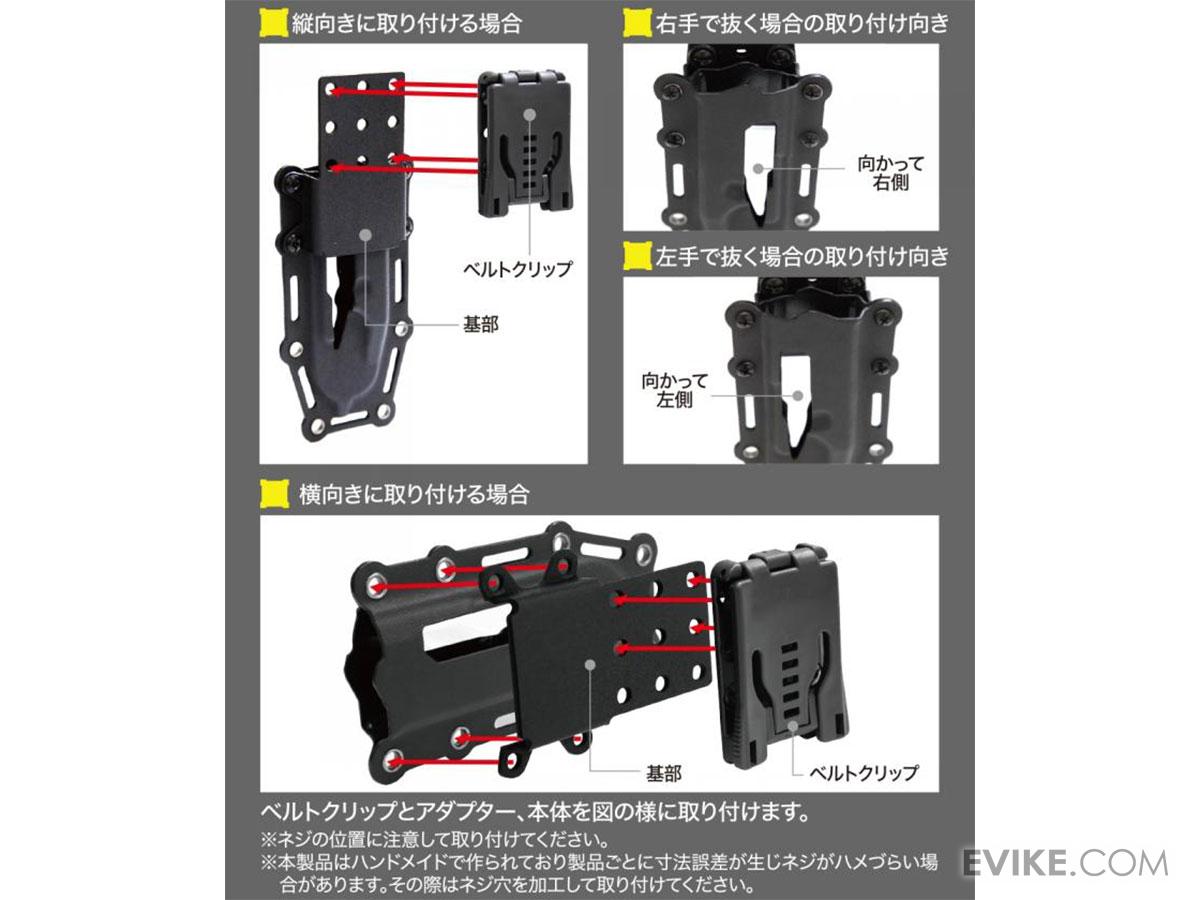 縦向きに取り付ける場合

ベルトクリップ

基部

右手で抜く場合の取り付け向き

向かって右側

左手で抜く場合の取り付け向き

向かって左側

横向きに取り付ける場合

基部

ベルトクリップ

ベルトクリップとアダプター、本体を図の様に取り付けます。
※ネジの位置に注意して取り付けてください。
※本製品はハンドメイドで作られており製品ごとに寸法誤差が生じネジがハメづらい場合があります。その際はネジ穴を加工して取り付けてください。

EVIKE.COM