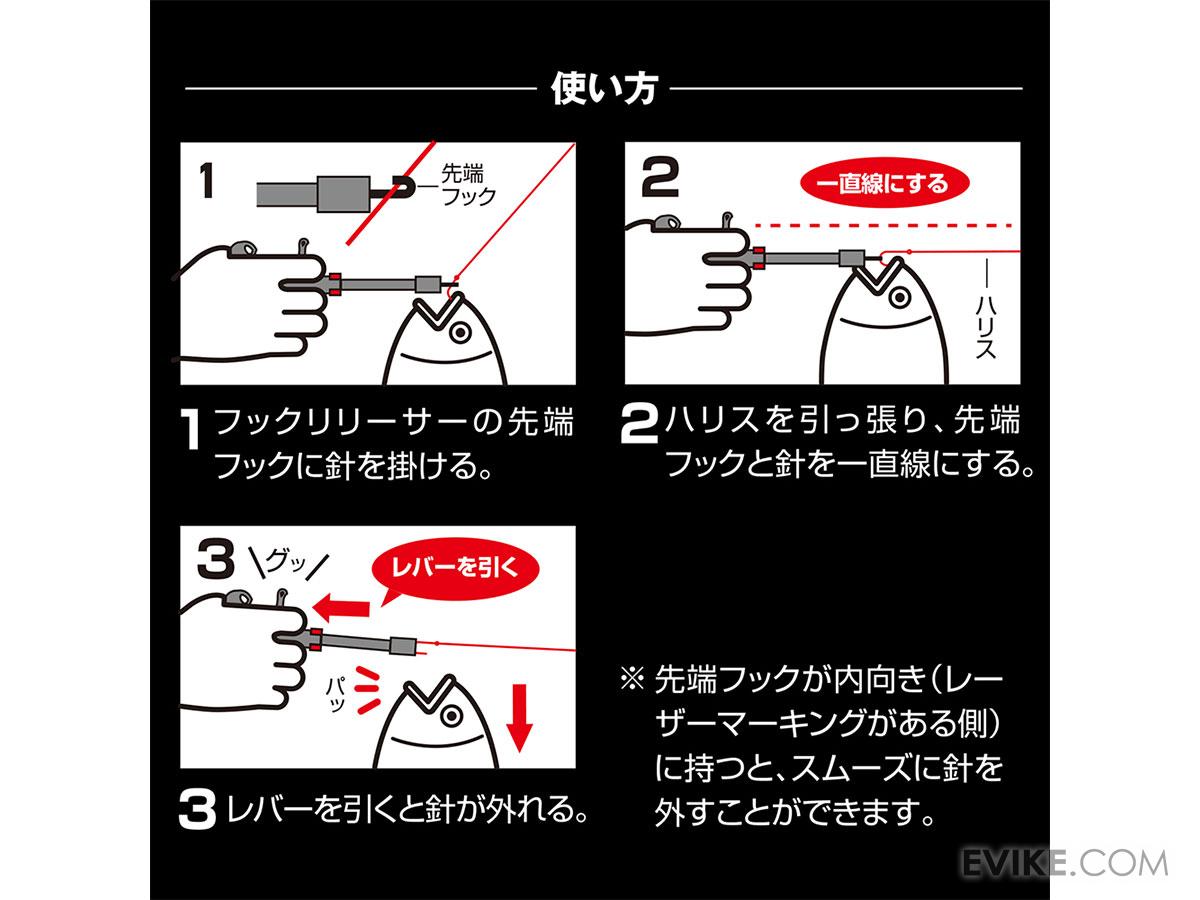 使い方

1

先端フック

1 フックリリーサーの先端フックに針を掛ける。

2

一直線にする

ハリス

2 ハリスを引っ張り、先端フックと針を一直線にする。

3

グッ

レバーを引く

パッ

3 レバーを引くと針が外れる。

※ 先端フックが内向き（レーザーマーキングがある側）に持つと、スムーズに針を外すことができます。

EVIKE.COM