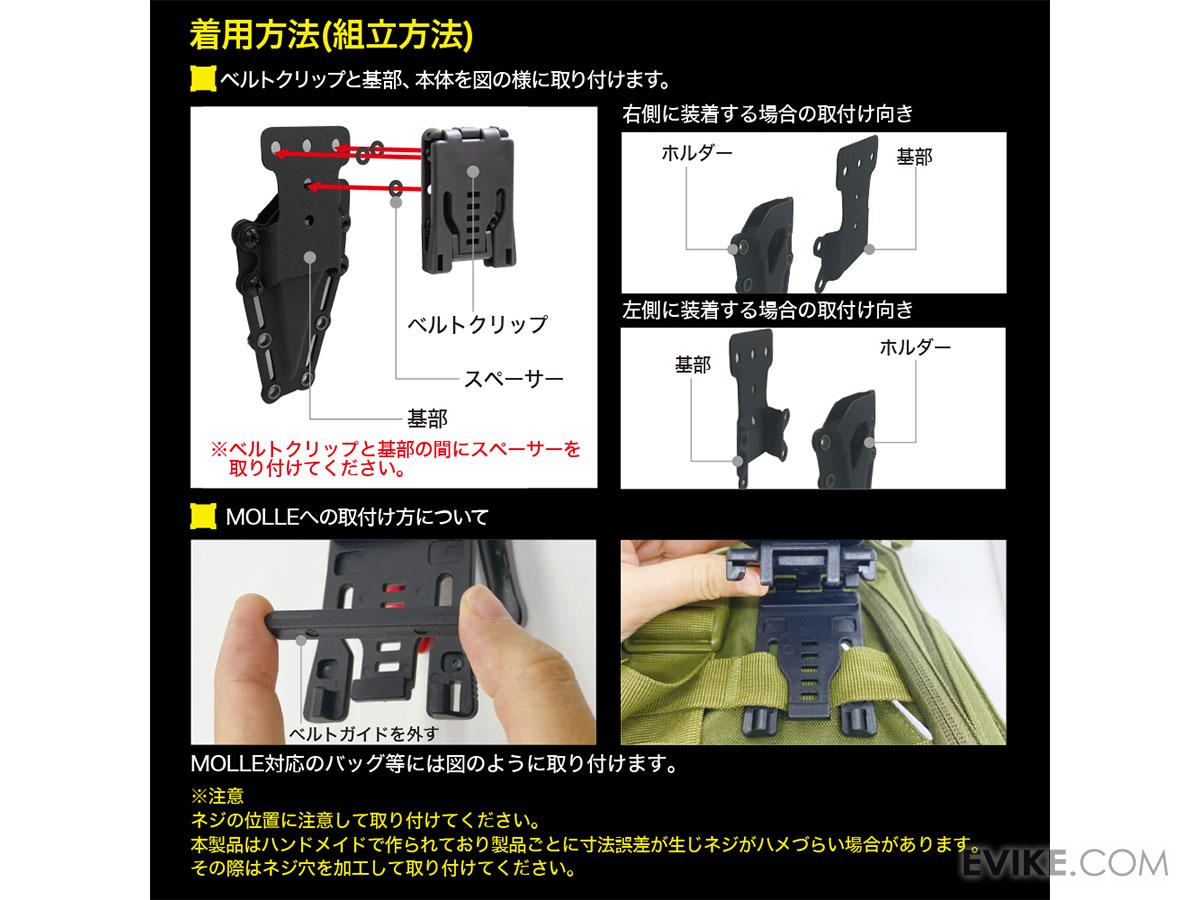 着用方法(組立方法)

ベルトクリップと基部、本体を図の様に取り付けます。

ベルトクリップ

スペーサー

基部

※ベルトクリップと基部の間にスペーサーを取り付けてください。

右側に装着する場合の取付け向き

ホルダー

基部

左側に装着する場合の取付け向き

基部

ホルダー

MOLLEへの取付け方について

ベルトガイドを外す

MOLLE対応のバッグ等には図のように取り付けます。

※注意
ネジの位置に注意して取り付けてください。
本製品はハンドメイドで作られており製品ごとに寸法誤差が生じネジがハメづらい場合があります。
その際はネジ穴を加工して取り付けてください。

EVIKE.COM