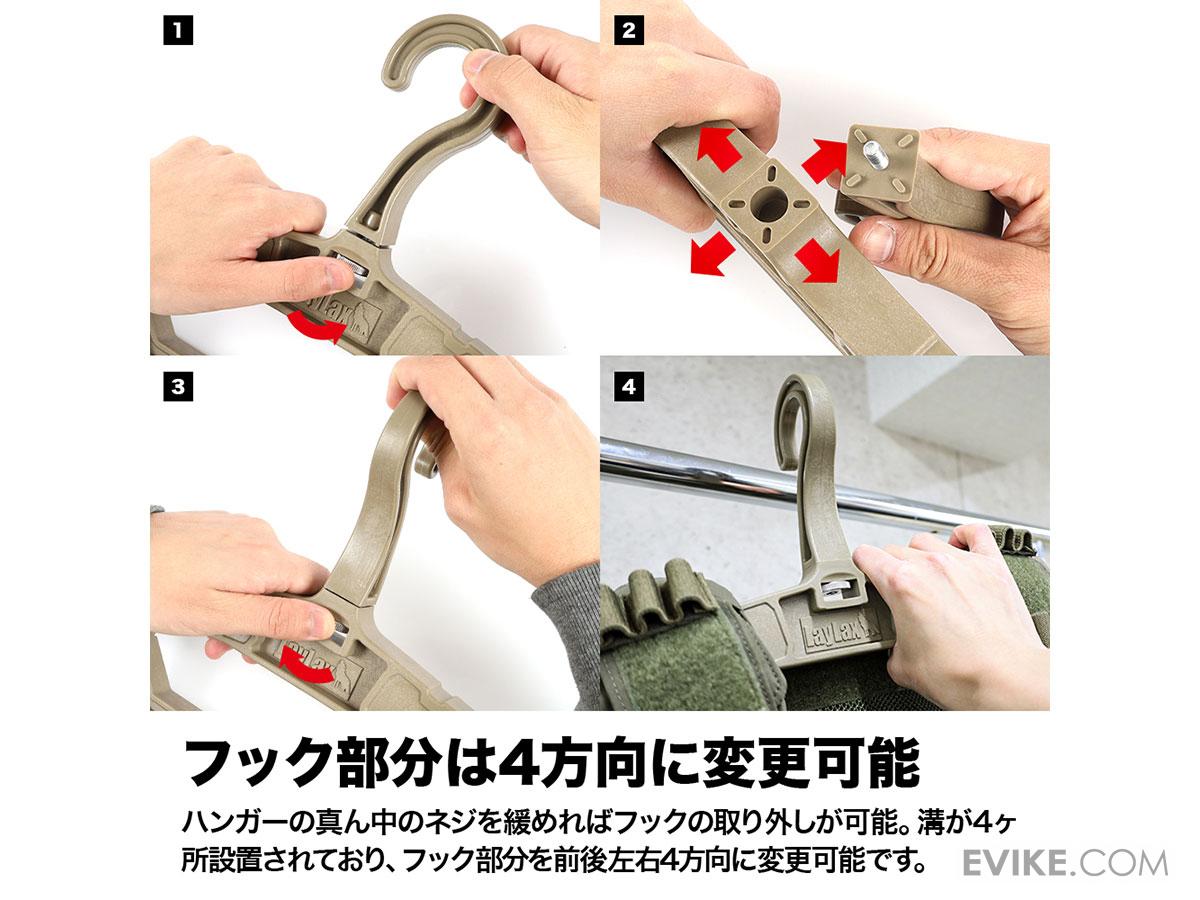 1

LayLax

2

3

LayLax

4

LayLax

フック部分は4方向に変更可能

ハンガーの真ん中のネジを緩めればフックの取り外しが可能。溝が4ヶ所設置されており、フック部分を前後左右4方向に変更可能です。

EVIKE.COM