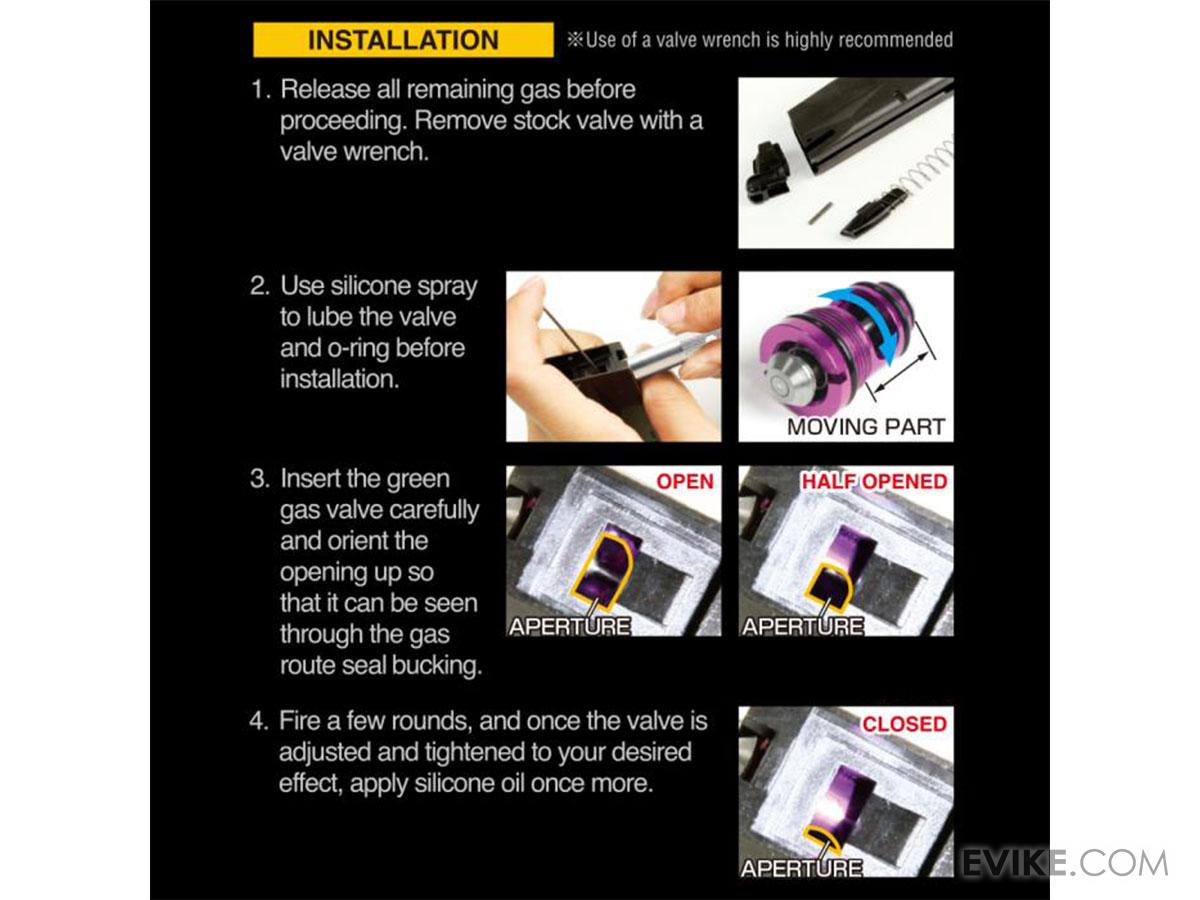 INSTALLATION ※Use of a valve wrench is highly recommended

1. Release all remaining gas before proceeding. Remove stock valve with a valve wrench.

2. Use silicone spray to lube the valve and o-ring before installation.

MOVING PART

3. Insert the green gas valve carefully and orient the opening up so that it can be seen through the gas route seal bucking.

OPEN

APERTURE

HALF OPENED

APERTURE

4. Fire a few rounds, and once the valve is adjusted and tightened to your desired effect, apply silicone oil once more.

CLOSED

APERTURE

EVIKE.COM