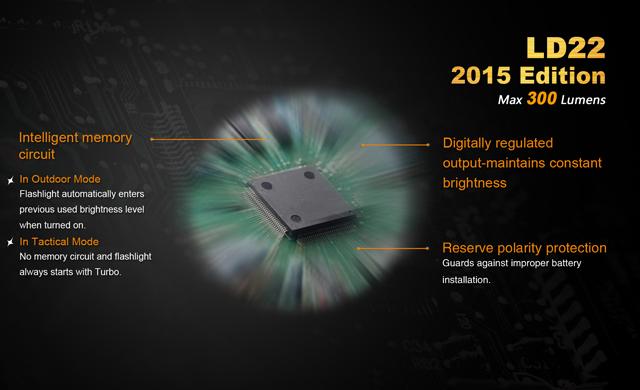 LD22
2015 Edition
Max 300 Lumens

Intelligent memory circuit

In Outdoor Mode
Flashlight automatically enters previous used brightness level when turned on.

In Tactical Mode
No memory circuit and flashlight always starts with Turbo.

Digitally regulated output-maintains constant brightness

Reserve polarity protection
Guards against improper battery installation.