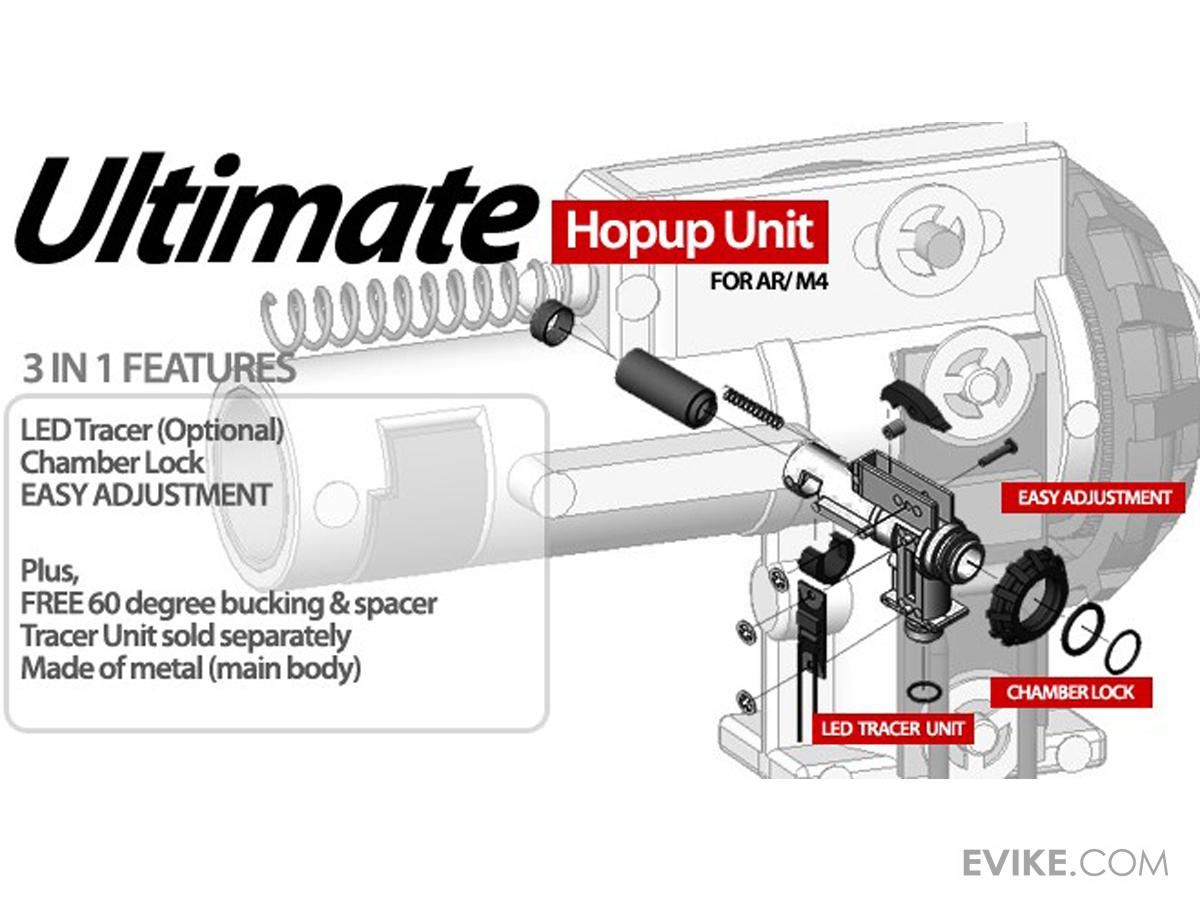 Ultimate Hopup Unit
FOR AR/ M4

3 IN 1 FEATURES

LED Tracer (Optional)
Chamber Lock
EASY ADJUSTMENT

Plus,
FREE 60 degree bucking & spacer
Tracer Unit sold separately
Made of metal (main body)

EASY ADJUSTMENT

CHAMBER LOCK

LED TRACER UNIT

EVIKE.COM