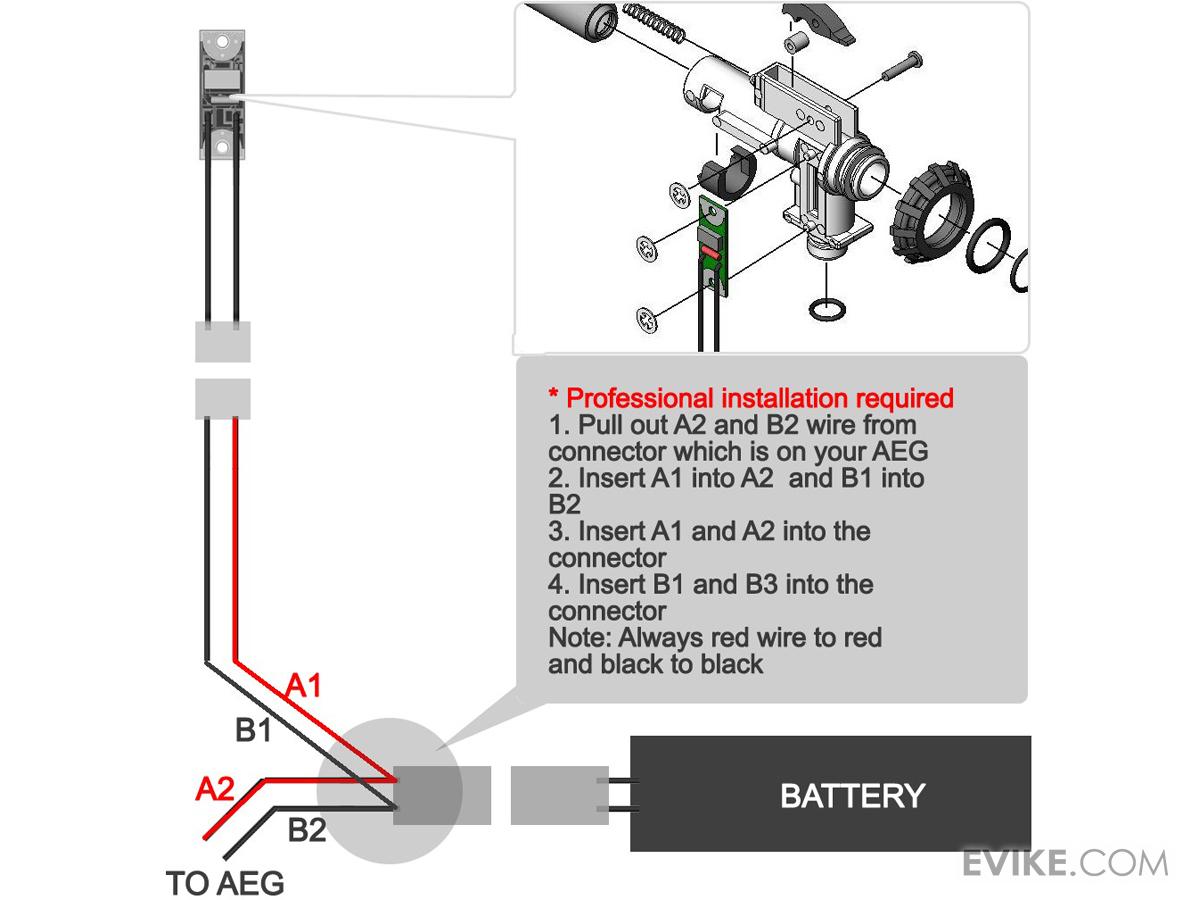 * Professional installation required
1. Pull out A2 and B2 wire from connector which is on your AEG
2. Insert A1 into A2 and B1 into B2
3. Insert A1 and A2 into the connector
4. Insert B1 and B3 into the connector
Note: Always red wire to red and black to black

A1
B1
A2
B2
TO AEG
BATTERY
EVIKE.COM