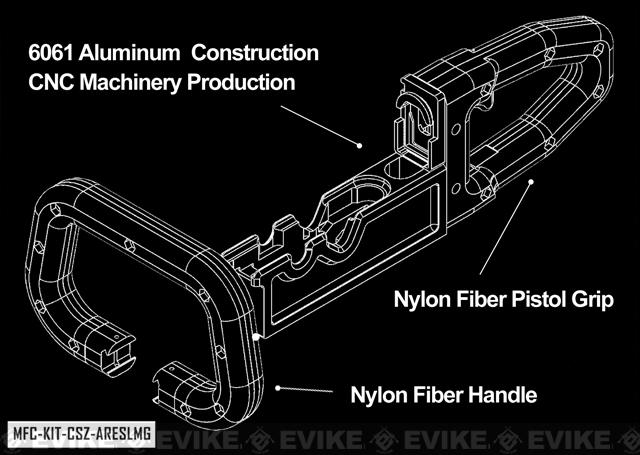 6061 Aluminum Construction
CNC Machinery Production

Nylon Fiber Pistol Grip

Nylon Fiber Handle

MFC-KIT-CSZ-ARESLMG

EVIKE EVIKE EVIKE EVIKE