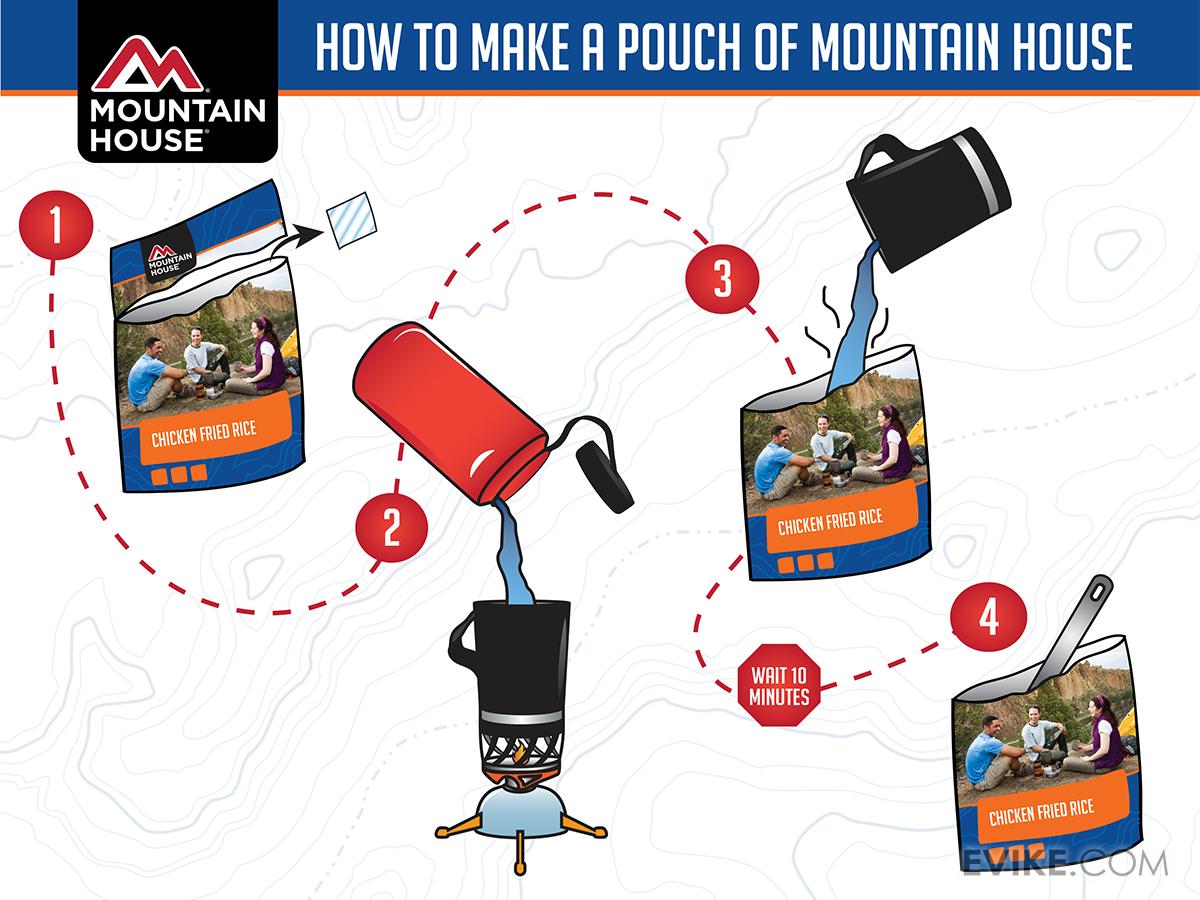 MOUNTAIN HOUSE®

HOW TO MAKE A POUCH OF MOUNTAIN HOUSE

1

MOUNTAIN HOUSE

CHICKEN FRIED RICE

2

3

CHICKEN FRIED RICE

WAIT 10 MINUTES

4

CHICKEN FRIED RICE

EVIKE.COM