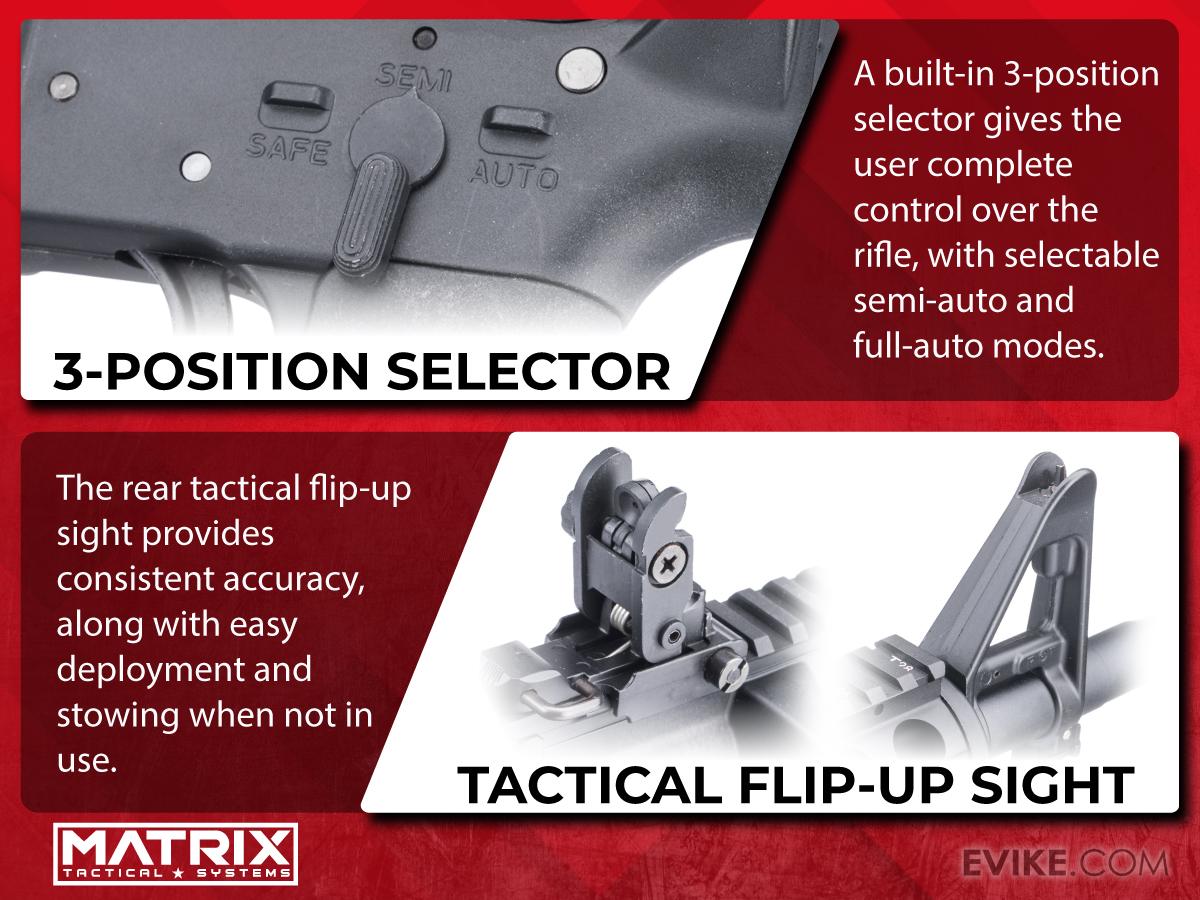 SEMI
SAFE
AUTO

3-POSITION SELECTOR

A built-in 3-position selector gives the user complete control over the rifle, with selectable semi-auto and full-auto modes.

The rear tactical flip-up sight provides consistent accuracy, along with easy deployment and stowing when not in use.

TACTICAL FLIP-UP SIGHT

MATRIX
TACTICAL ★ SYSTEMS

EVIKE.COM