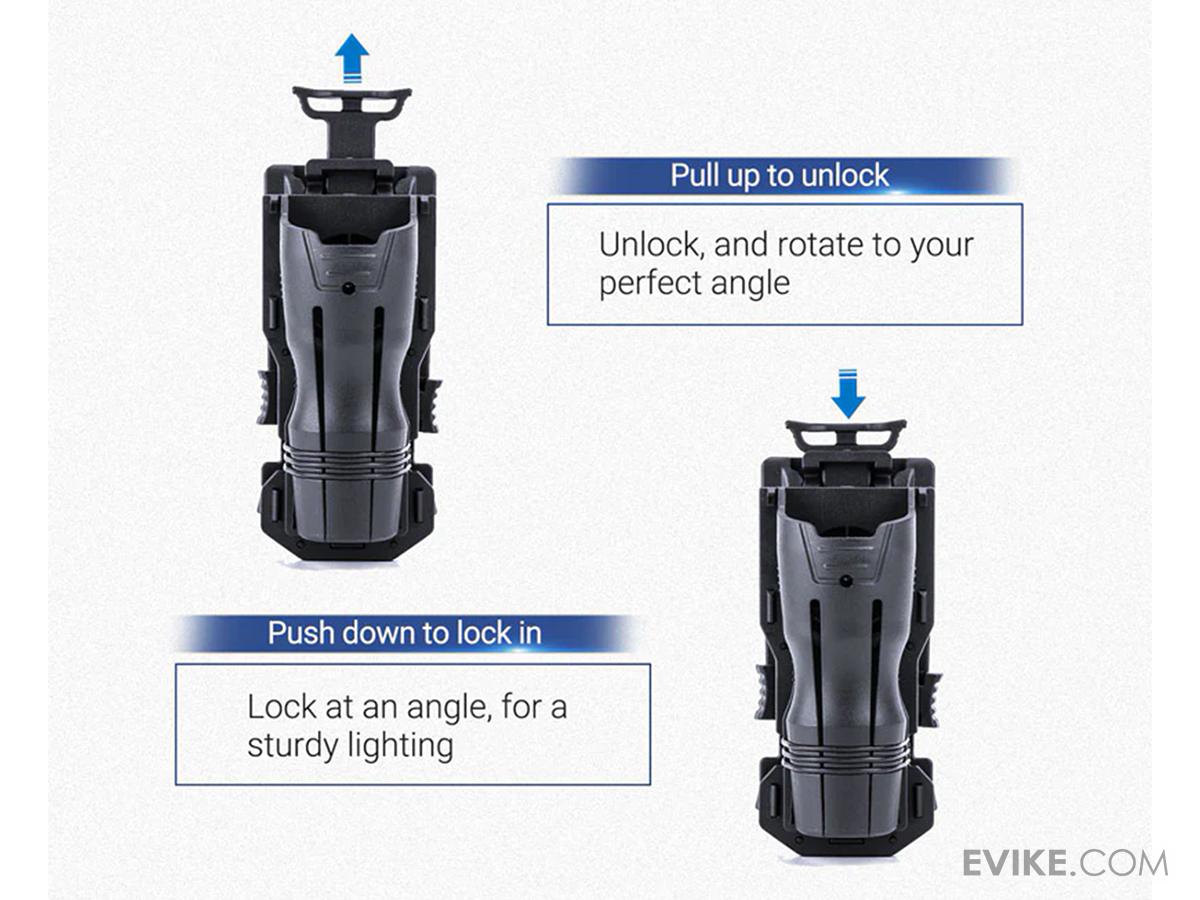 Pull up to unlock

Unlock, and rotate to your perfect angle

Push down to lock in

Lock at an angle, for a sturdy lighting

EVIKE.COM