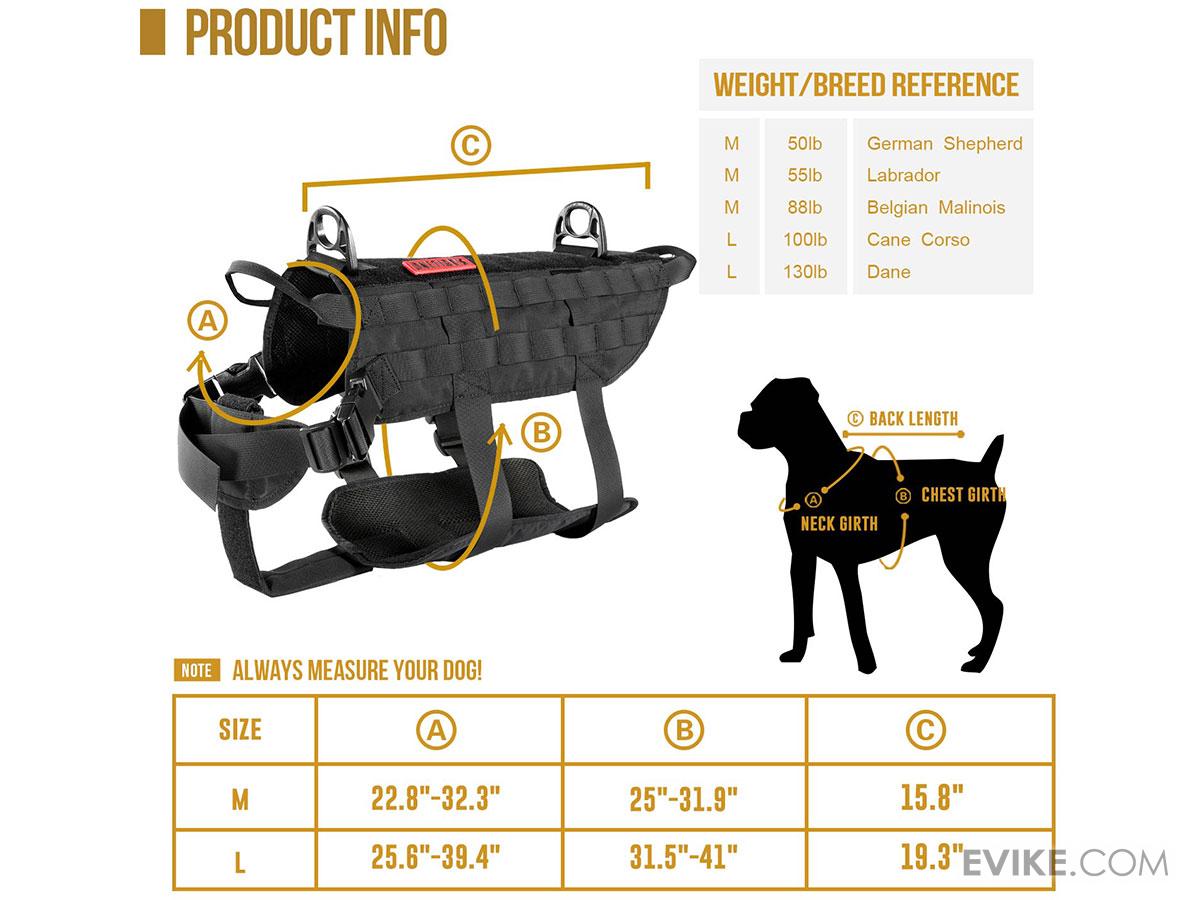 PRODUCT INFO

WEIGHT/BREED REFERENCE

| M | 50lb | German Shepherd |
|---|---|---|
| M | 55lb | Labrador |
| M | 88lb | Belgian Malinois |
| L | 100lb | Cane Corso |
| L | 130lb | Dane |

C

A

B

C BACK LENGTH

A NECK GIRTH

B CHEST GIRTH

NOTE ALWAYS MEASURE YOUR DOG!

| SIZE | A | B | C |
|---|---|---|---|
| M | 22.8"-32.3" | 25"-31.9" | 15.8" |
| L | 25.6"-39.4" | 31.5"-41" | 19.3" |

EVIKE.COM