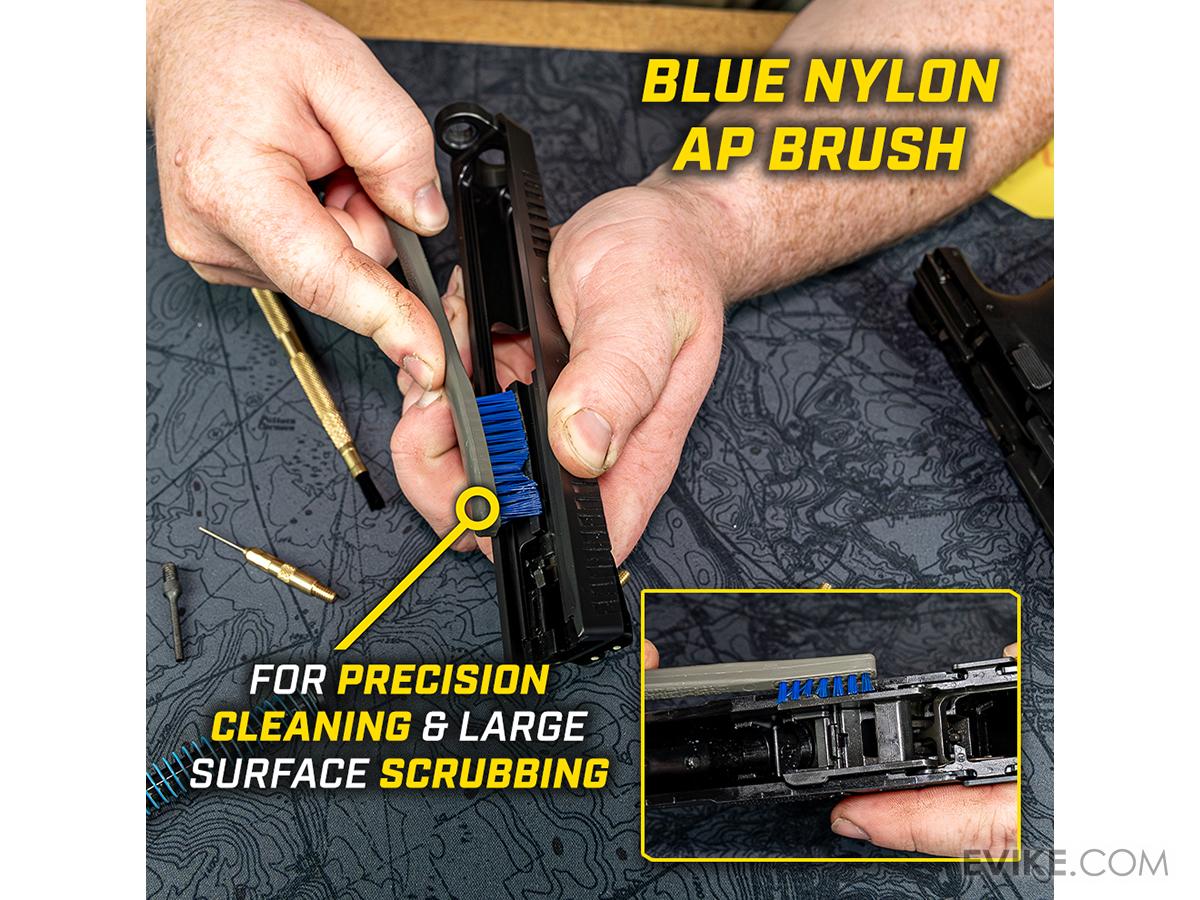 BLUE NYLON AP BRUSH

FOR PRECISION CLEANING & LARGE SURFACE SCRUBBING

EVIKE.COM