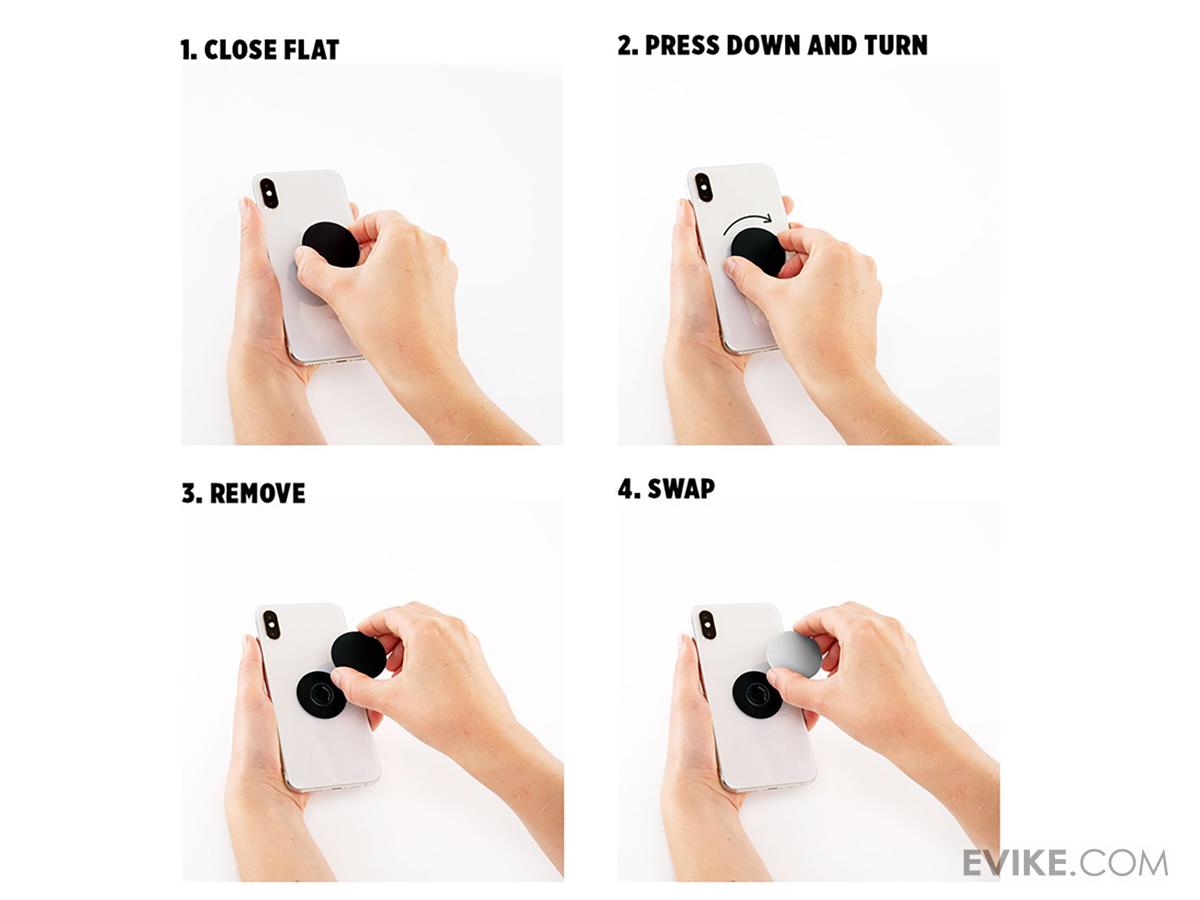 1. CLOSE FLAT

2. PRESS DOWN AND TURN

3. REMOVE

4. SWAP

EVIKE.COM