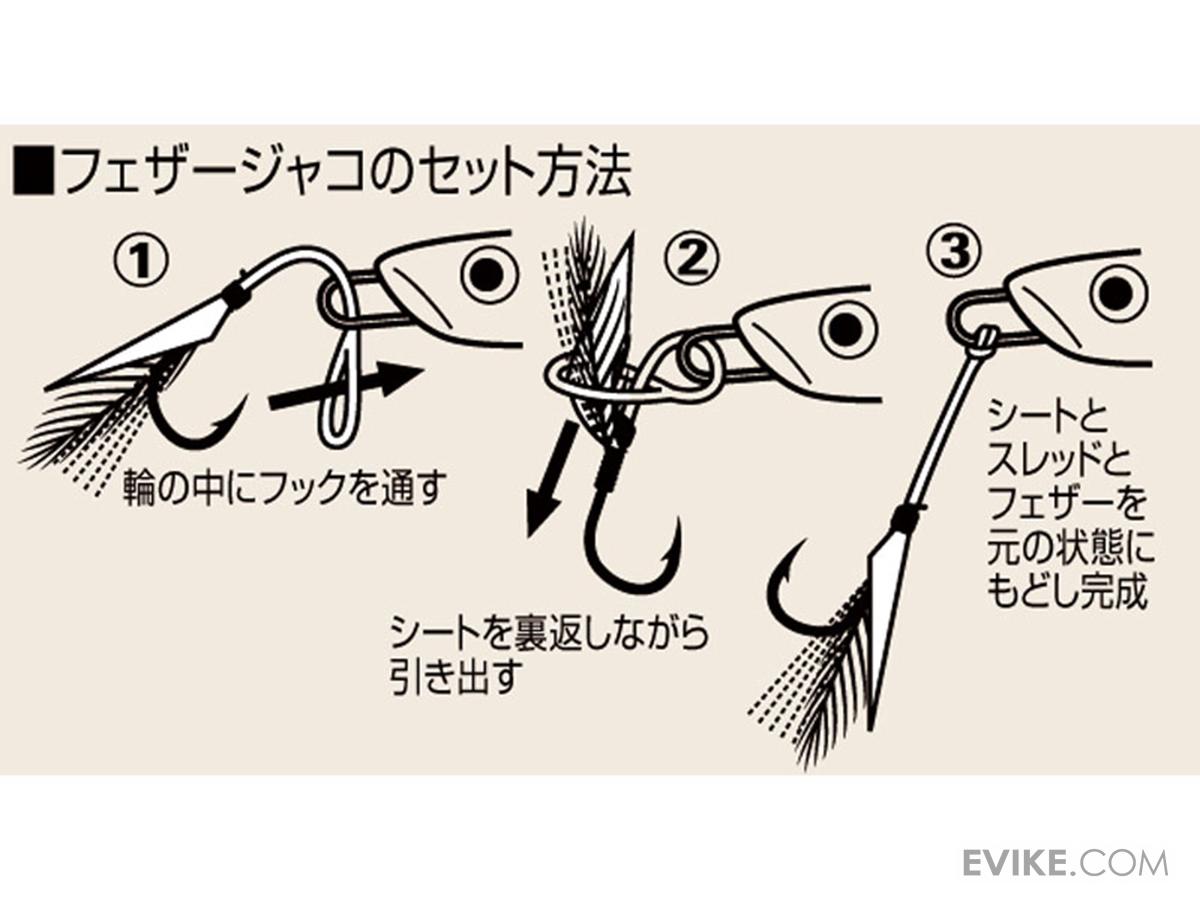 ■フェザージャコのセット方法

①

輪の中にフックを通す

②

シートを裏返しながら引き出す

③

シートとスレッドとフェザーを元の状態にもどし完成

EVIKE.COM