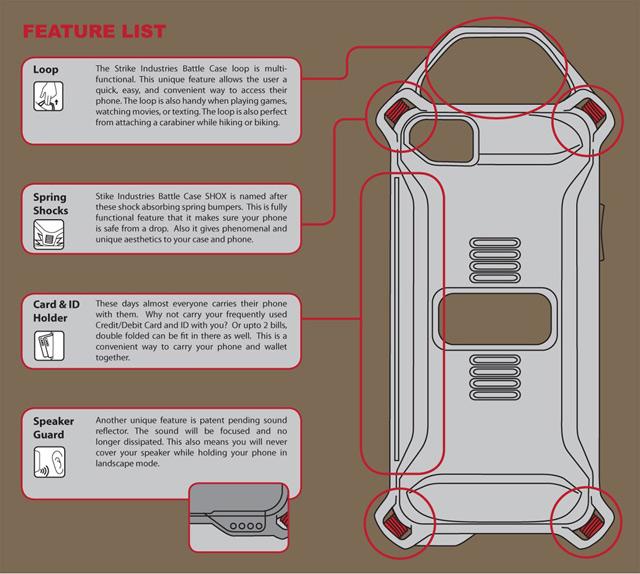 FEATURE LIST

Loop

The Strike Industries Battle Case loop is multi-functional. This unique feature allows the user a quick, easy, and convenient way to access their phone. The loop is also handy when playing games, watching movies, or texting. The loop is also perfect from attaching a carabiner while hiking or biking.

Spring Shocks

Stike Industries Battle Case SHOX is named after these shock absorbing spring bumpers. This is fully functional feature that it makes sure your phone is safe from a drop. Also it gives phenomenal and unique aesthetics to your case and phone.

Card & ID Holder

These days almost everyone carries their phone with them. Why not carry your frequently used Credit/Debit Card and ID with you? Or upto 2 bills, double folded can be fit in there as well. This is a convenient way to carry your phone and wallet together.

Speaker Guard

Another unique feature is patent pending sound reflector. The sound will be focused and no longer dissipated. This also means you will never cover your speaker while holding your phone in landscape mode.