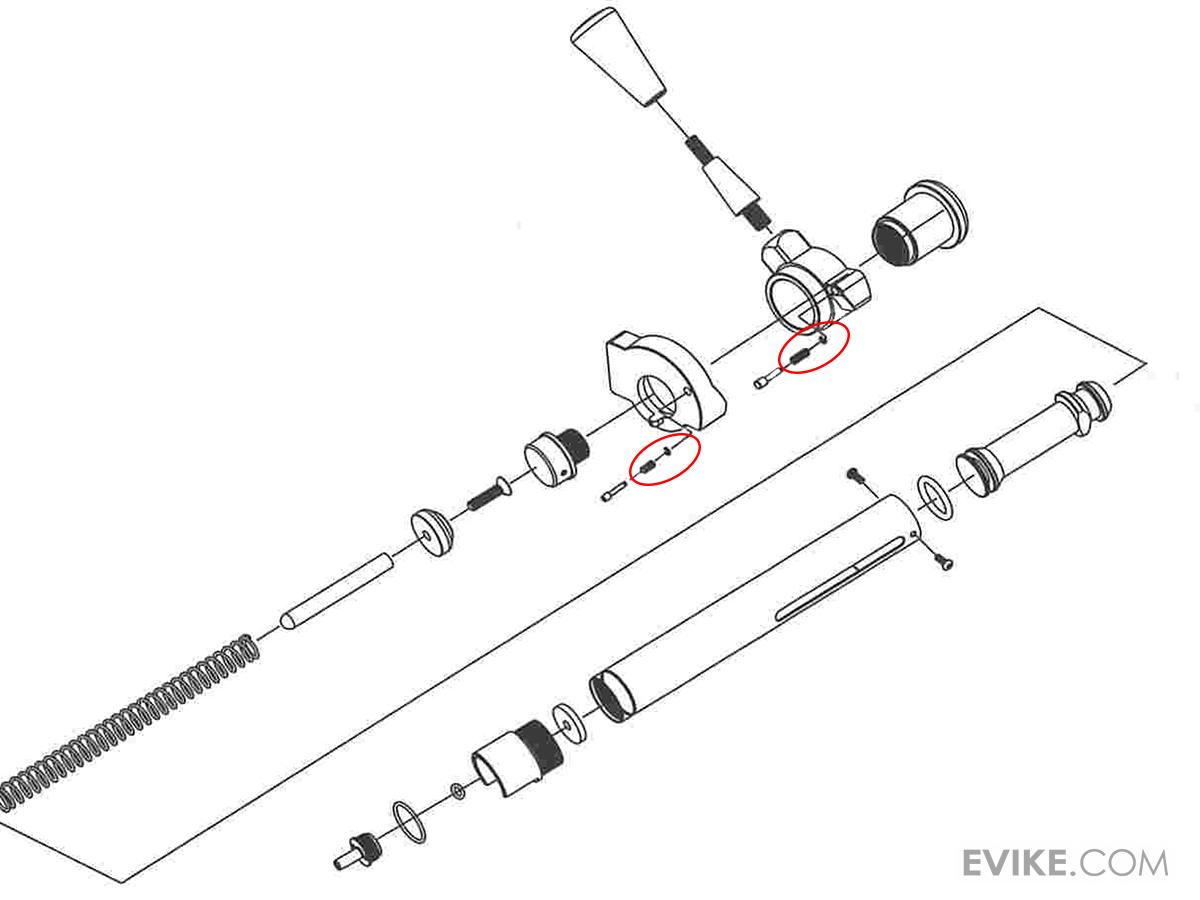 EVIKE.COM