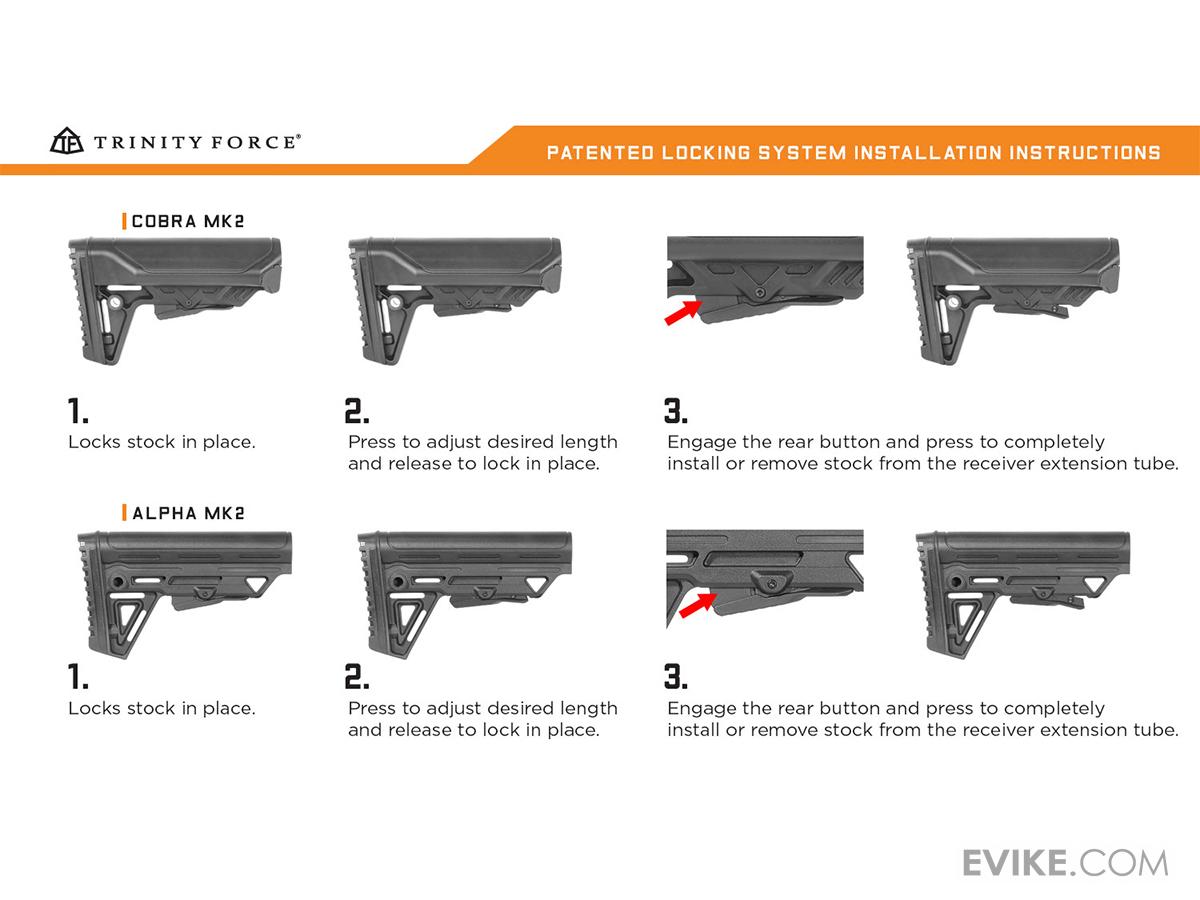 TRINITY FORCE®

PATENTED LOCKING SYSTEM INSTALLATION INSTRUCTIONS

COBRA MK2

1.
Locks stock in place.

2.
Press to adjust desired length and release to lock in place.

3.
Engage the rear button and press to completely install or remove stock from the receiver extension tube.

ALPHA MK2

1.
Locks stock in place.

2.
Press to adjust desired length and release to lock in place.

3.
Engage the rear button and press to completely install or remove stock from the receiver extension tube.

EVIKE.COM