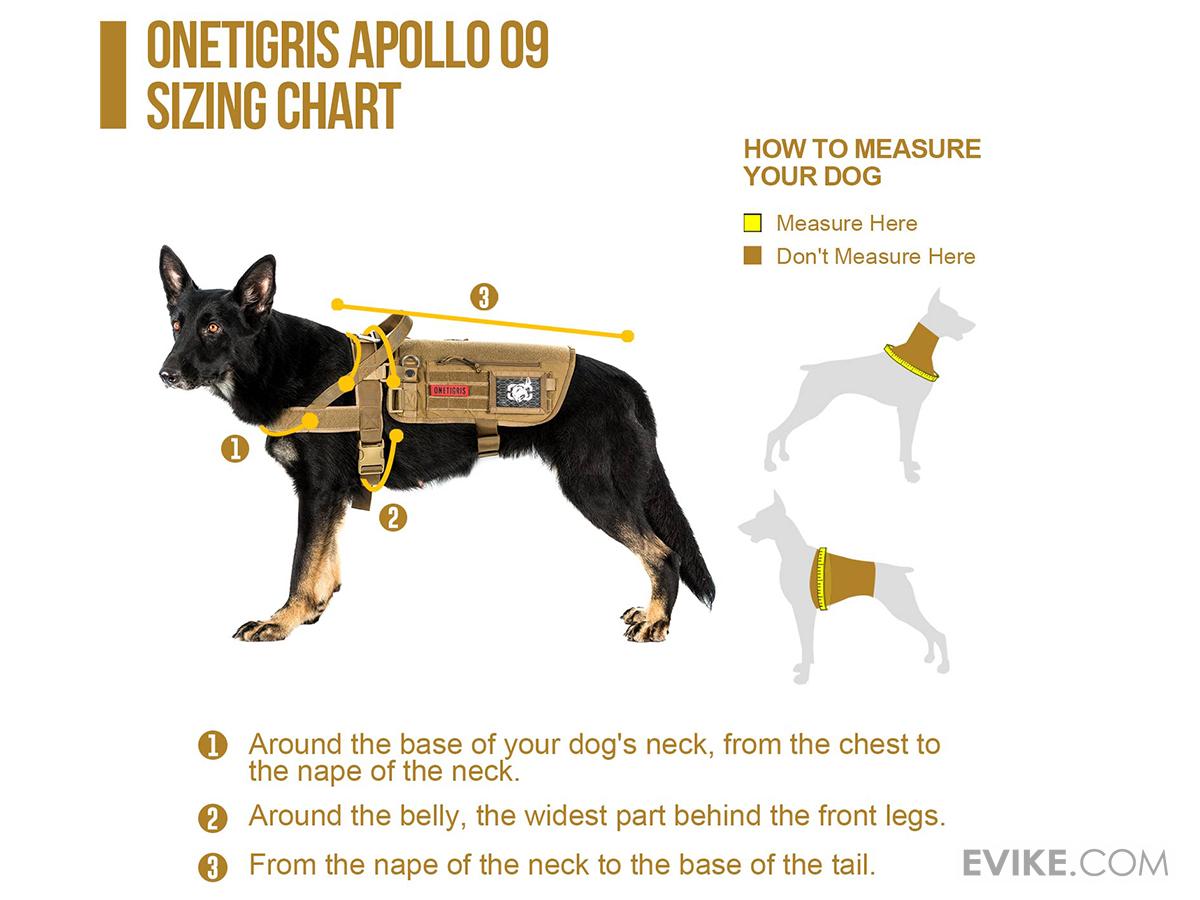 ONETIGRIS APOLLO 09
SIZING CHART

HOW TO MEASURE YOUR DOG

Measure Here

Don't Measure Here

3

ONETIGRIS

1

2

1 Around the base of your dog's neck, from the chest to the nape of the neck.

2 Around the belly, the widest part behind the front legs.

3 From the nape of the neck to the base of the tail.

EVIKE.COM