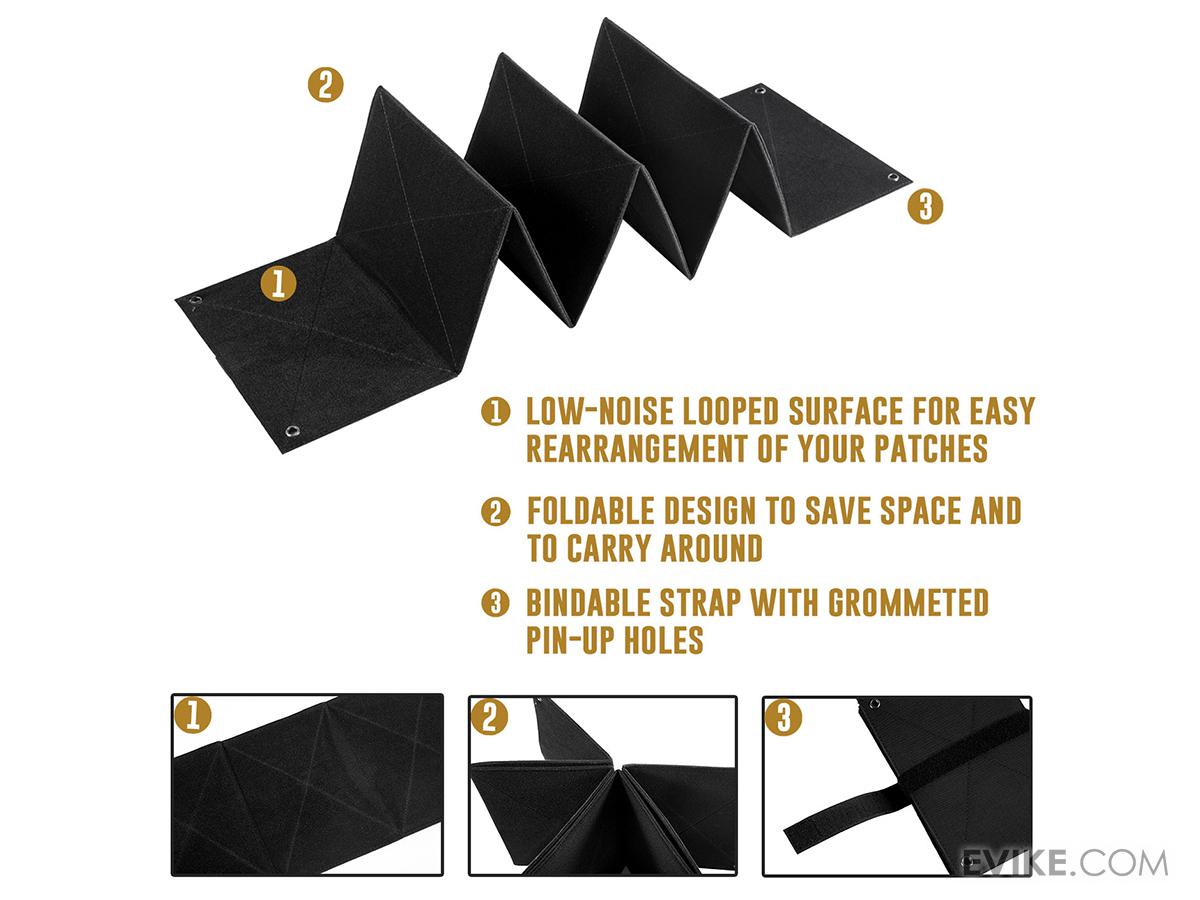 2

1

3

1 LOW-NOISE LOOPED SURFACE FOR EASY REARRANGEMENT OF YOUR PATCHES

2 FOLDABLE DESIGN TO SAVE SPACE AND TO CARRY AROUND

3 BINDABLE STRAP WITH GROMMETED PIN-UP HOLES

1

2

3

EVIKE.COM