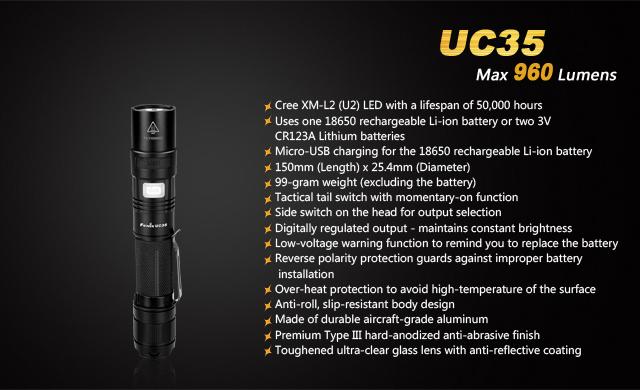 UC35
Max 960 Lumens

Fenix UC35

Cree XM-L2 (U2) LED with a lifespan of 50,000 hours
Uses one 18650 rechargeable Li-ion battery or two 3V CR123A Lithium batteries
Micro-USB charging for the 18650 rechargeable Li-ion battery
150mm (Length) x 25.4mm (Diameter)
99-gram weight (excluding the battery)
Tactical tail switch with momentary-on function
Side switch on the head for output selection
Digitally regulated output - maintains constant brightness
Low-voltage warning function to remind you to replace the battery
Reverse polarity protection guards against improper battery installation
Over-heat protection to avoid high-temperature of the surface
Anti-roll, slip-resistant body design
Made of durable aircraft-grade aluminum
Premium Type III hard-anodized anti-abrasive finish
Toughened ultra-clear glass lens with anti-reflective coating