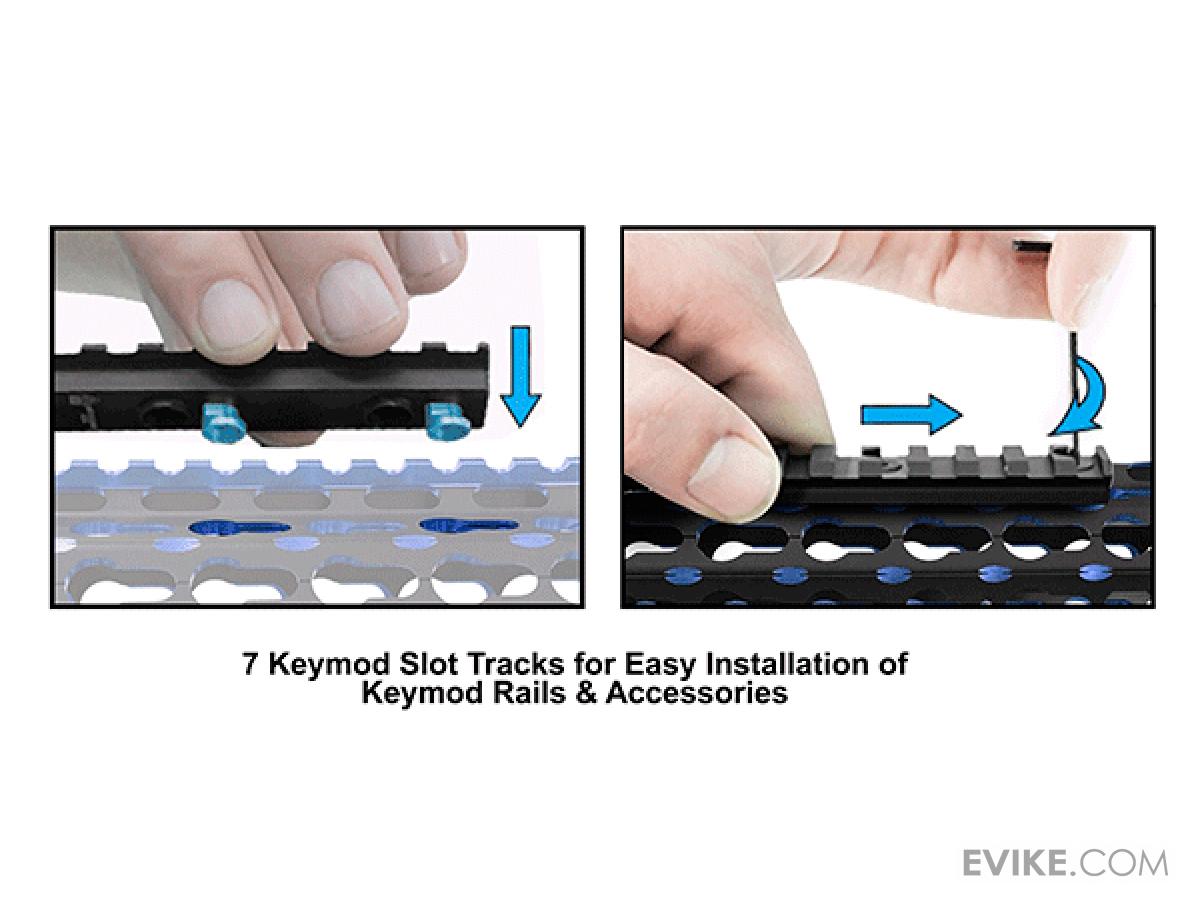 7 Keymod Slot Tracks for Easy Installation of Keymod Rails & Accessories

EVIKE.COM