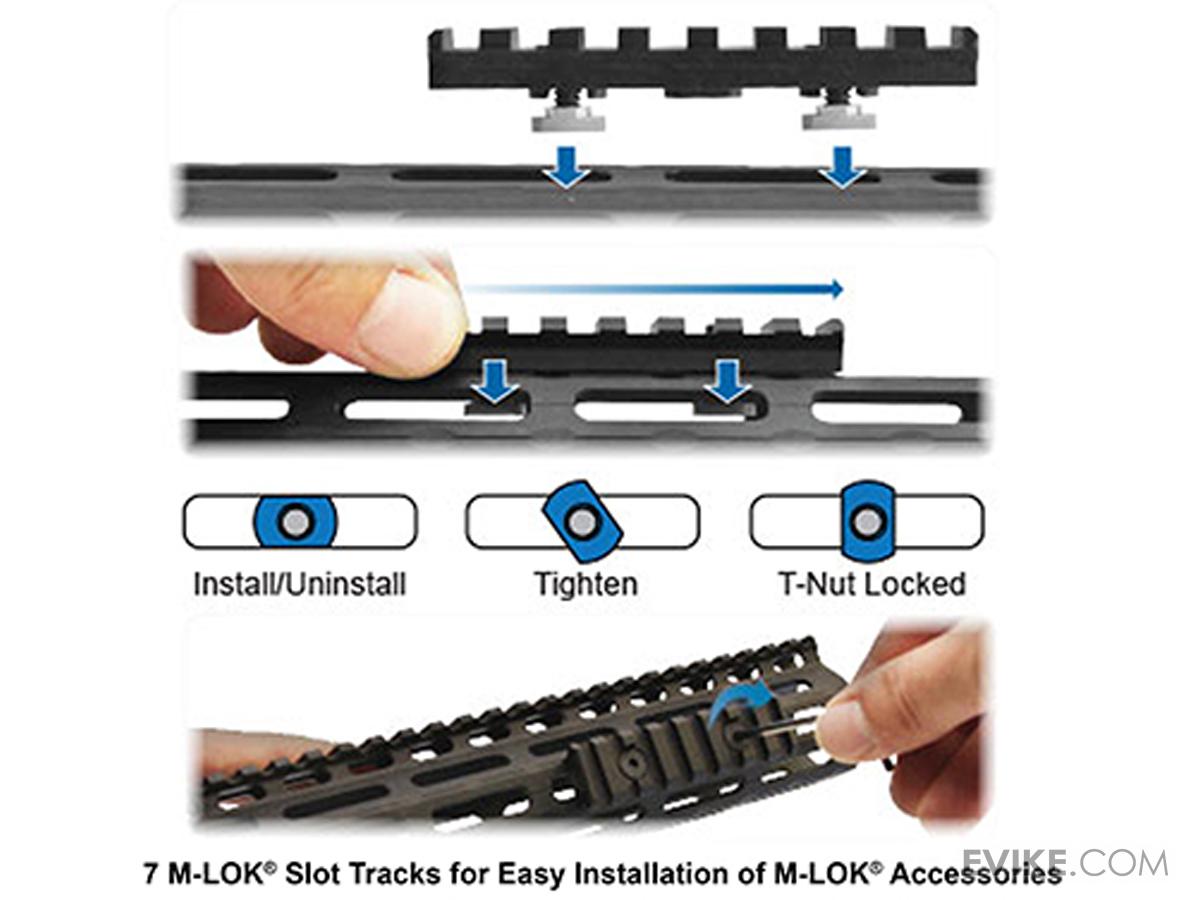 Install/Uninstall

Tighten

T-Nut Locked

7 M-LOK® Slot Tracks for Easy Installation of M-LOK® Accessories

EVIKE.COM