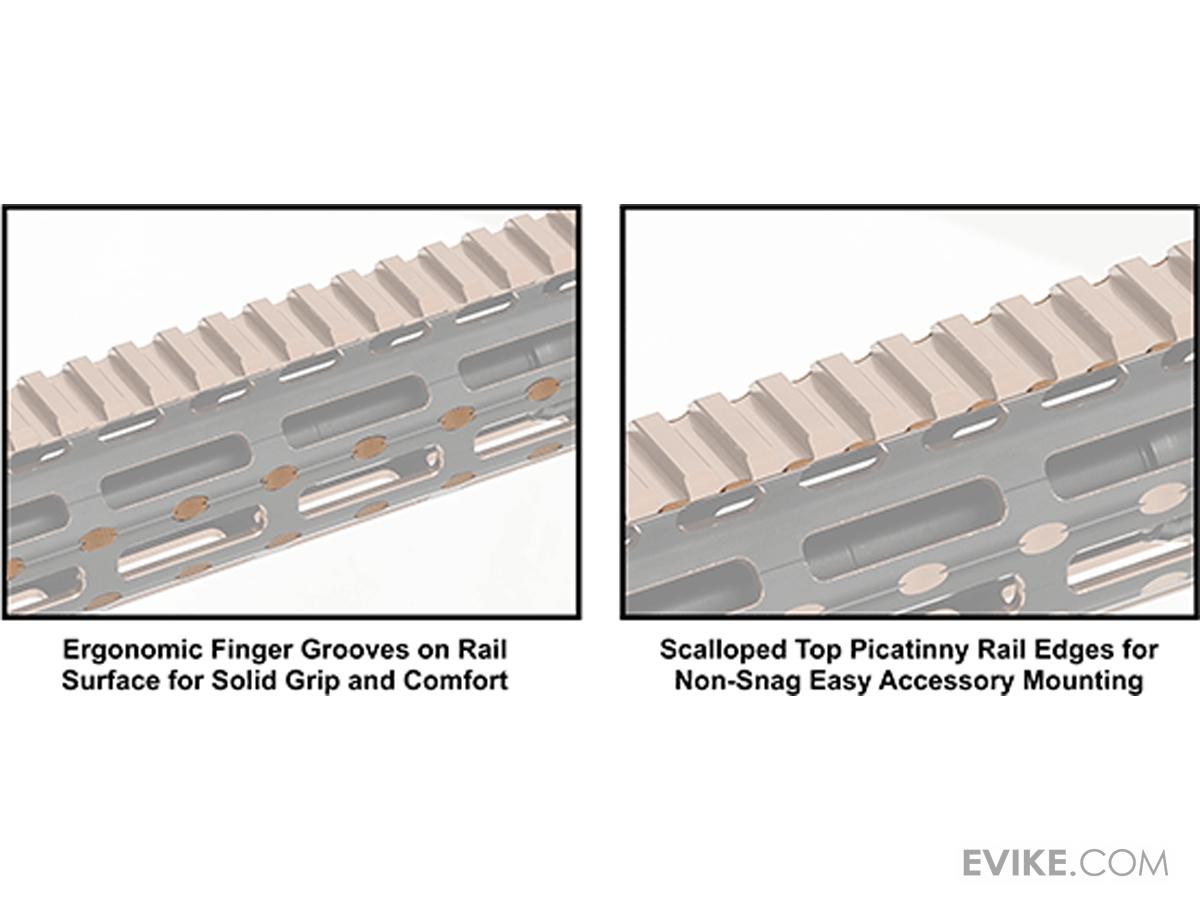 Ergonomic Finger Grooves on Rail Surface for Solid Grip and Comfort

Scalloped Top Picatinny Rail Edges for Non-Snag Easy Accessory Mounting

EVIKE.COM