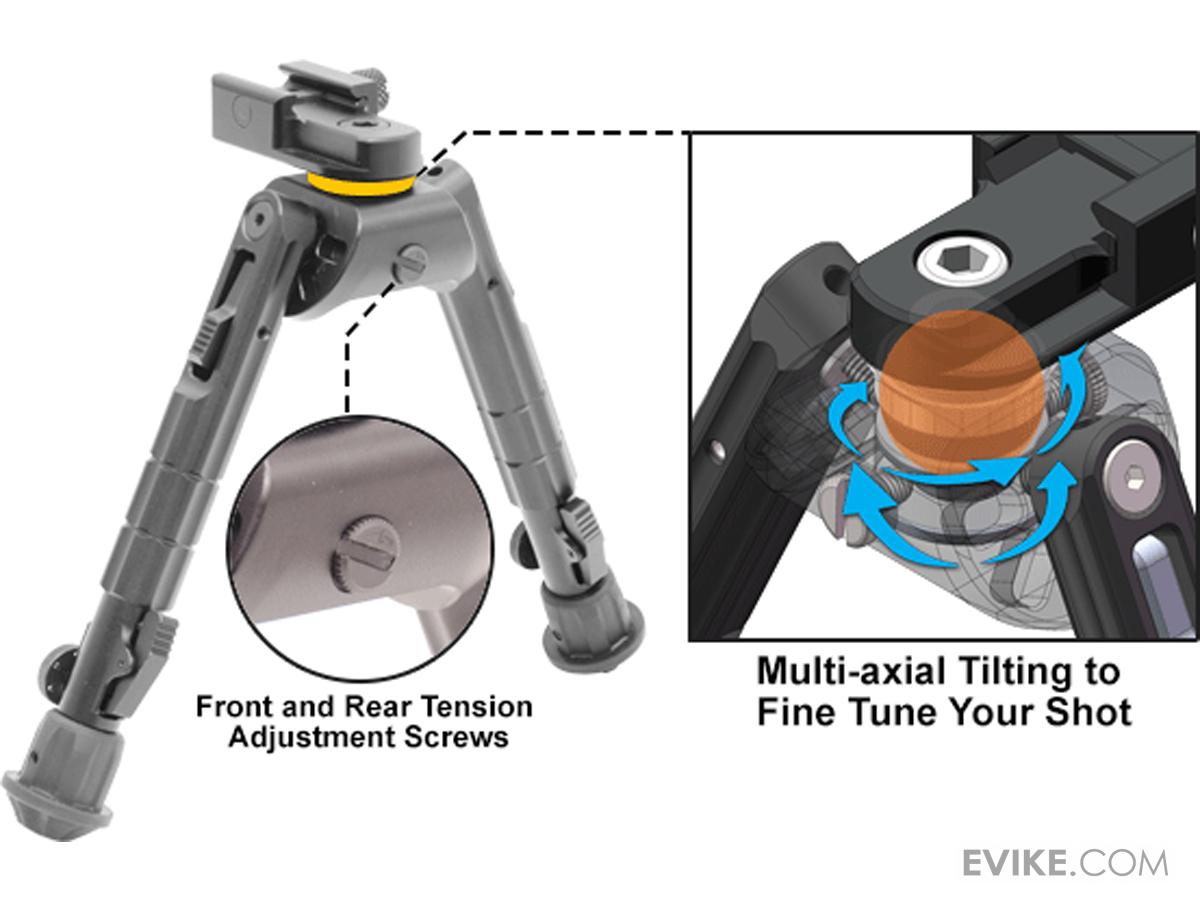 Front and Rear Tension Adjustment Screws

Multi-axial Tilting to Fine Tune Your Shot

EVIKE.COM