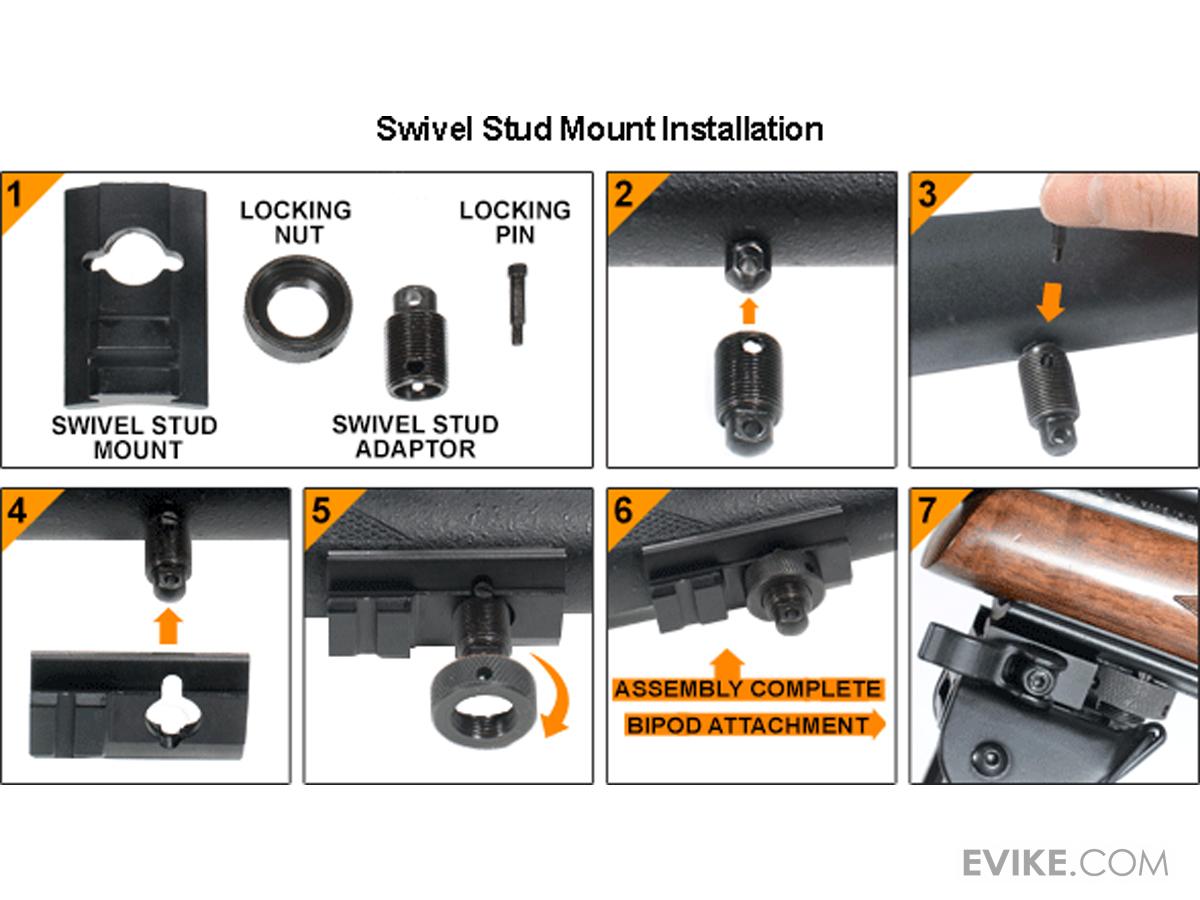 Swivel Stud Mount Installation

1

LOCKING NUT

LOCKING PIN

SWIVEL STUD MOUNT

SWIVEL STUD ADAPTOR

2

3

4

5

6

ASSEMBLY COMPLETE

BIPOD ATTACHMENT

7

EVIKE.COM