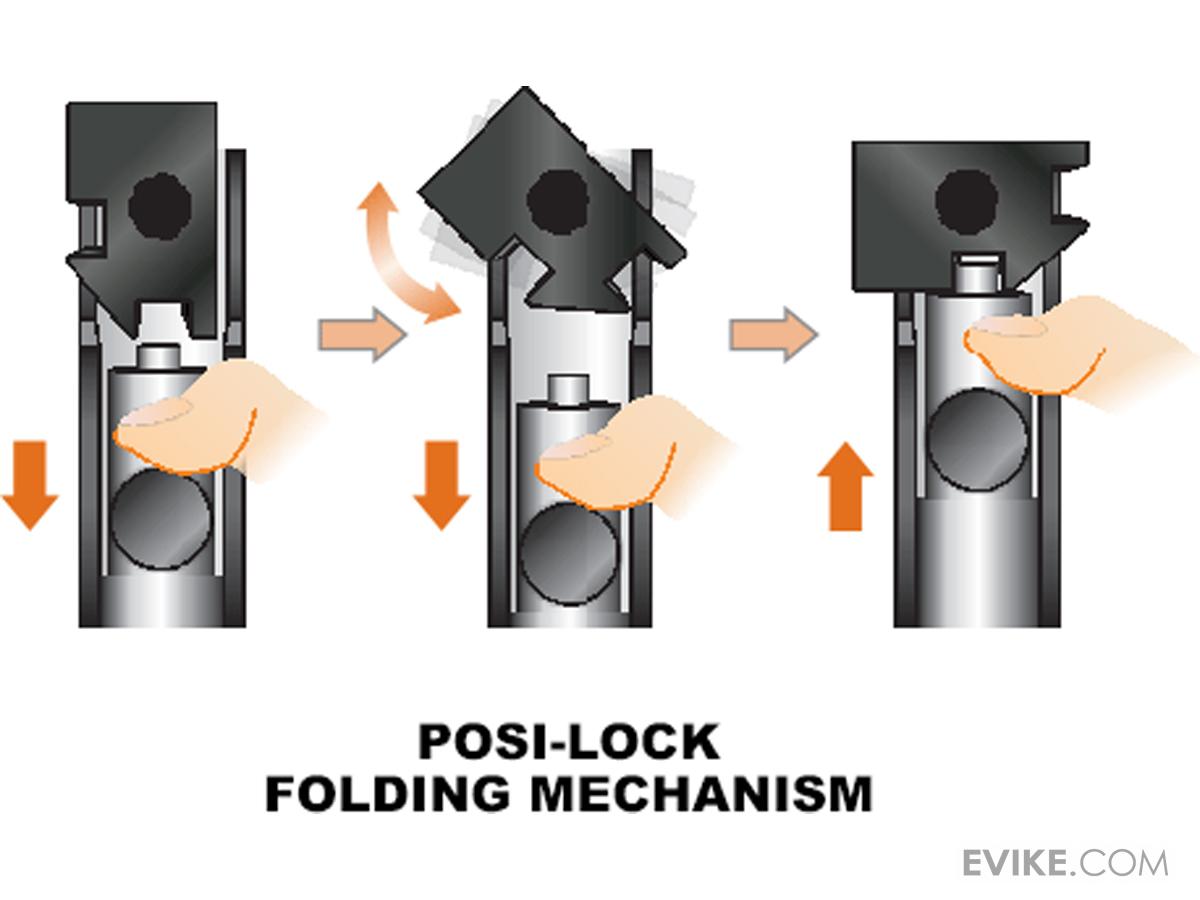 POSI-LOCK
FOLDING MECHANISM

EVIKE.COM