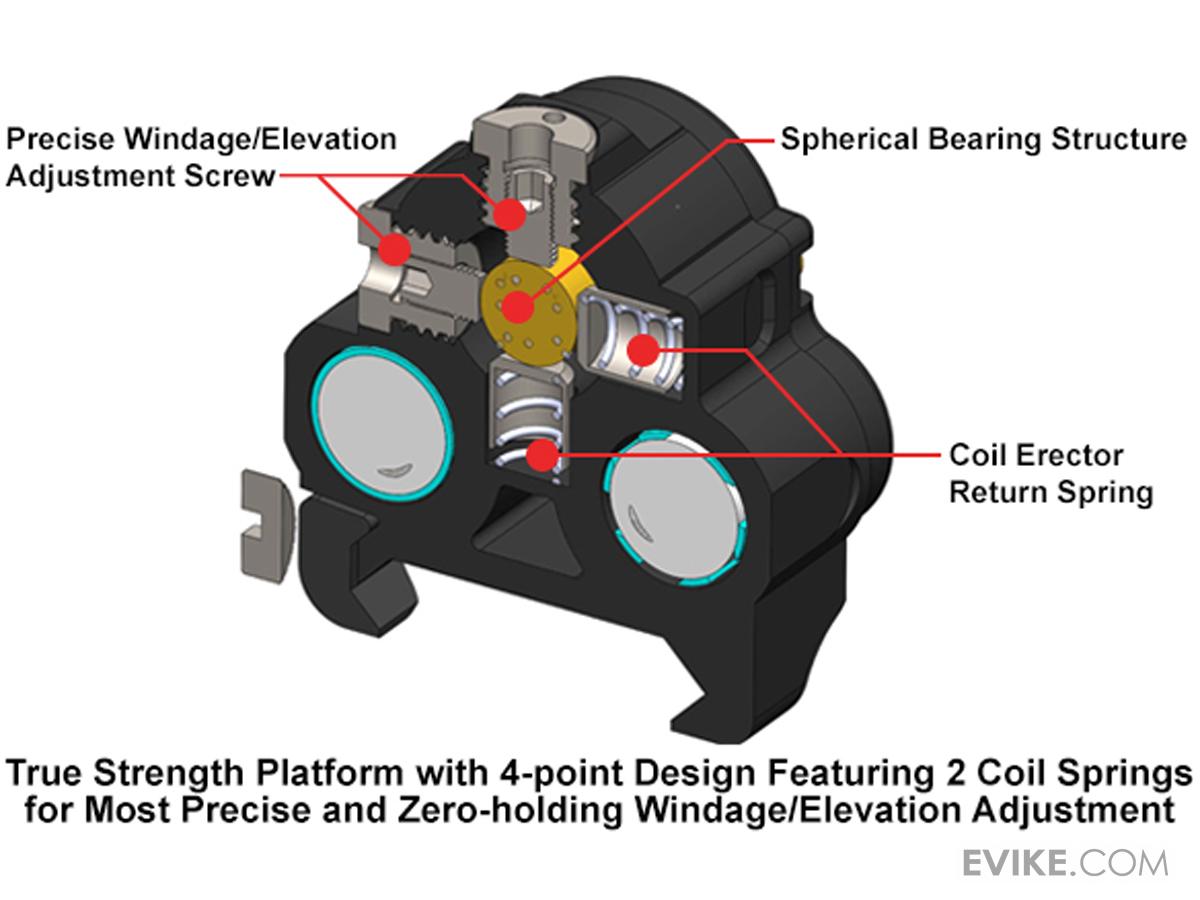 Precise Windage/Elevation Adjustment Screw

Spherical Bearing Structure

Coil Erector Return Spring

True Strength Platform with 4-point Design Featuring 2 Coil Springs for Most Precise and Zero-holding Windage/Elevation Adjustment

EVIKE.COM