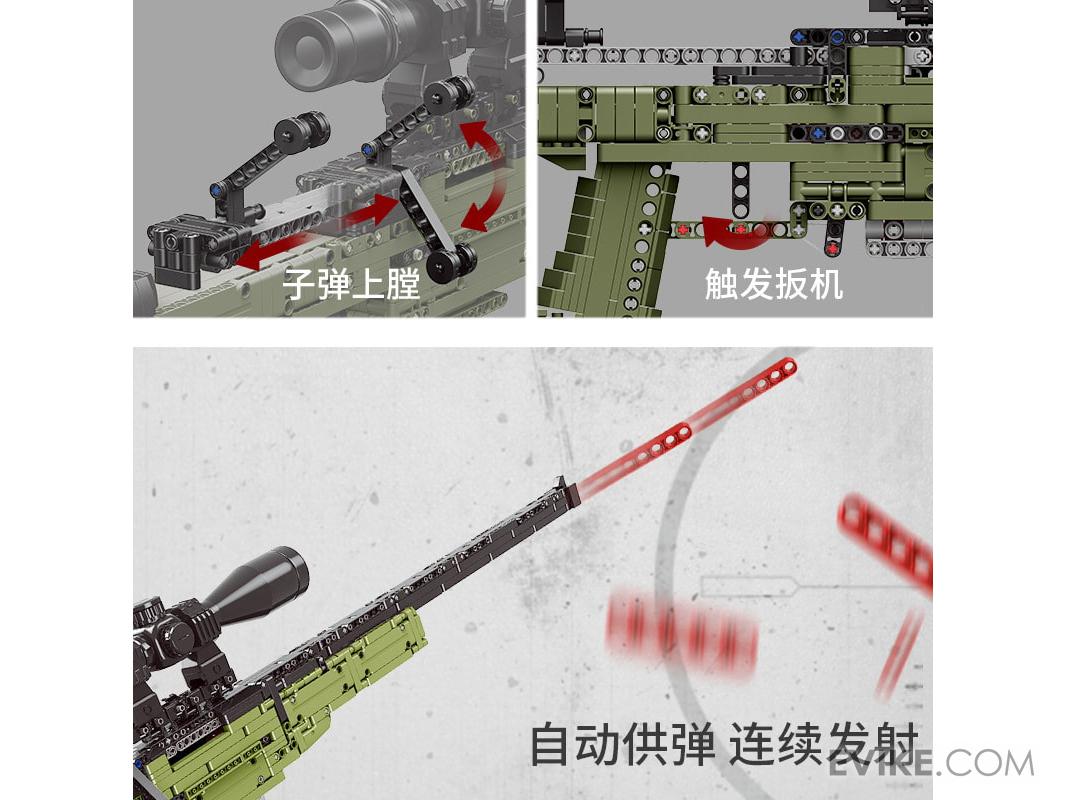 子弹上膛

触发扳机

自动供弹 连续发射

EVIKE.COM